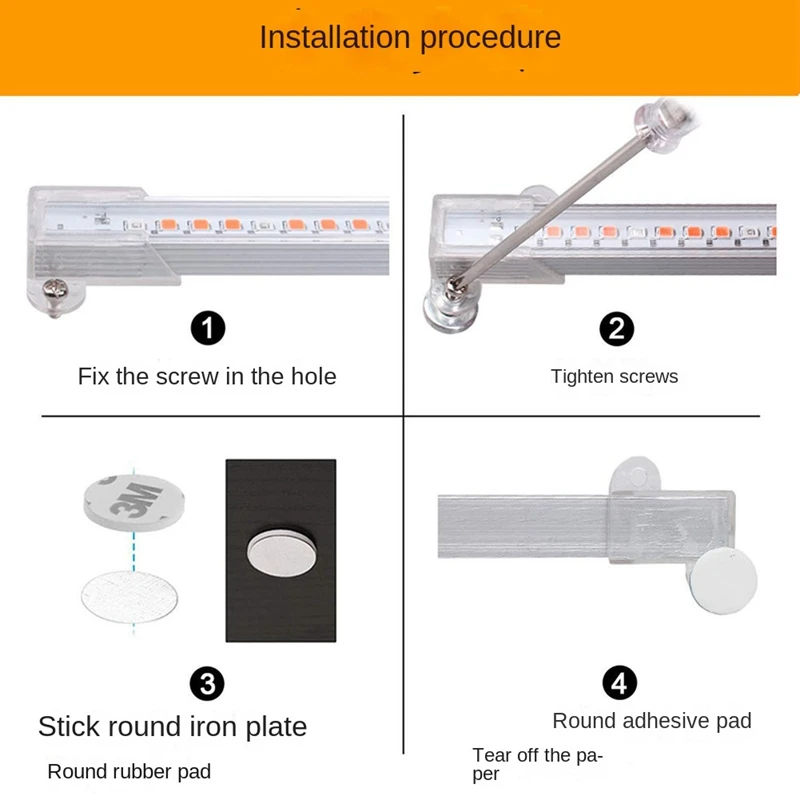 Installation procedure

1

Fix the screw in the hole

2

Tighten screws

3M

3

Stick round iron plate

Round rubber pad

4

Round adhesive pad

Tear off the paper