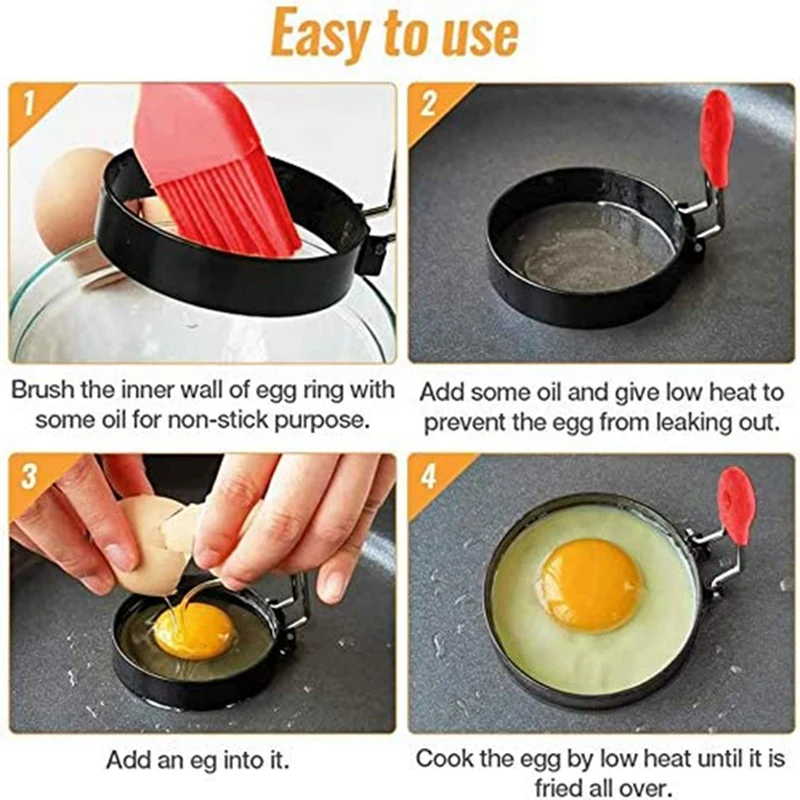 Easy to use

1

Brush the inner wall of egg ring with some oil for non-stick purpose.

2

Add some oil and give low heat to prevent the egg from leaking out.

3

Add an eg into it.

4

Cook the egg by low heat until it is fried all over.