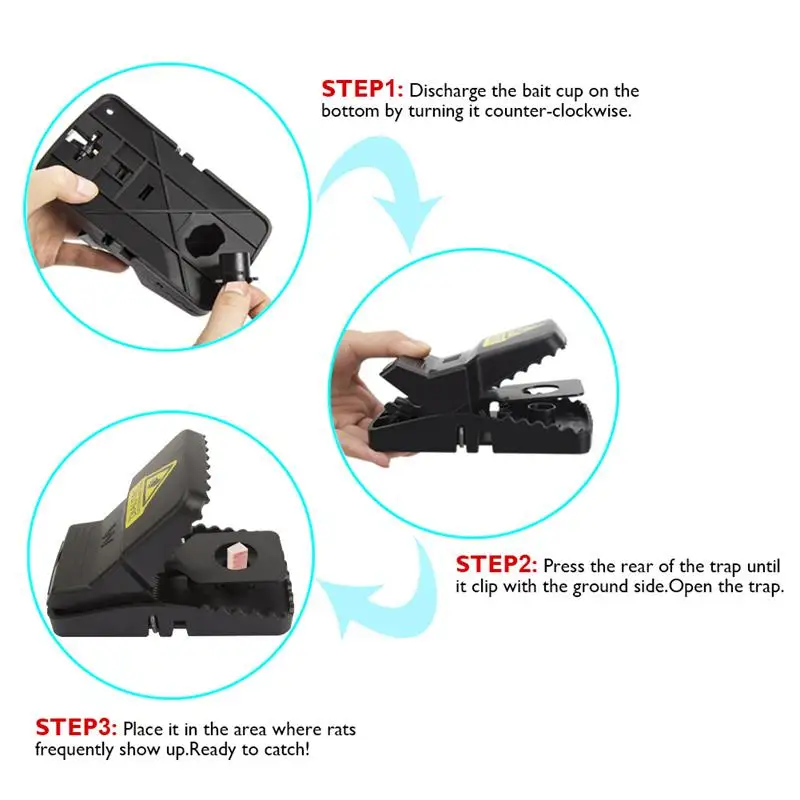 STEP1: Discharge the bait cup on the bottom by turning it counter-clockwise.

STEP2: Press the rear of the trap until it clip with the ground side.Open the trap.

STEP3: Place it in the area where rats frequently show up.Ready to catch!