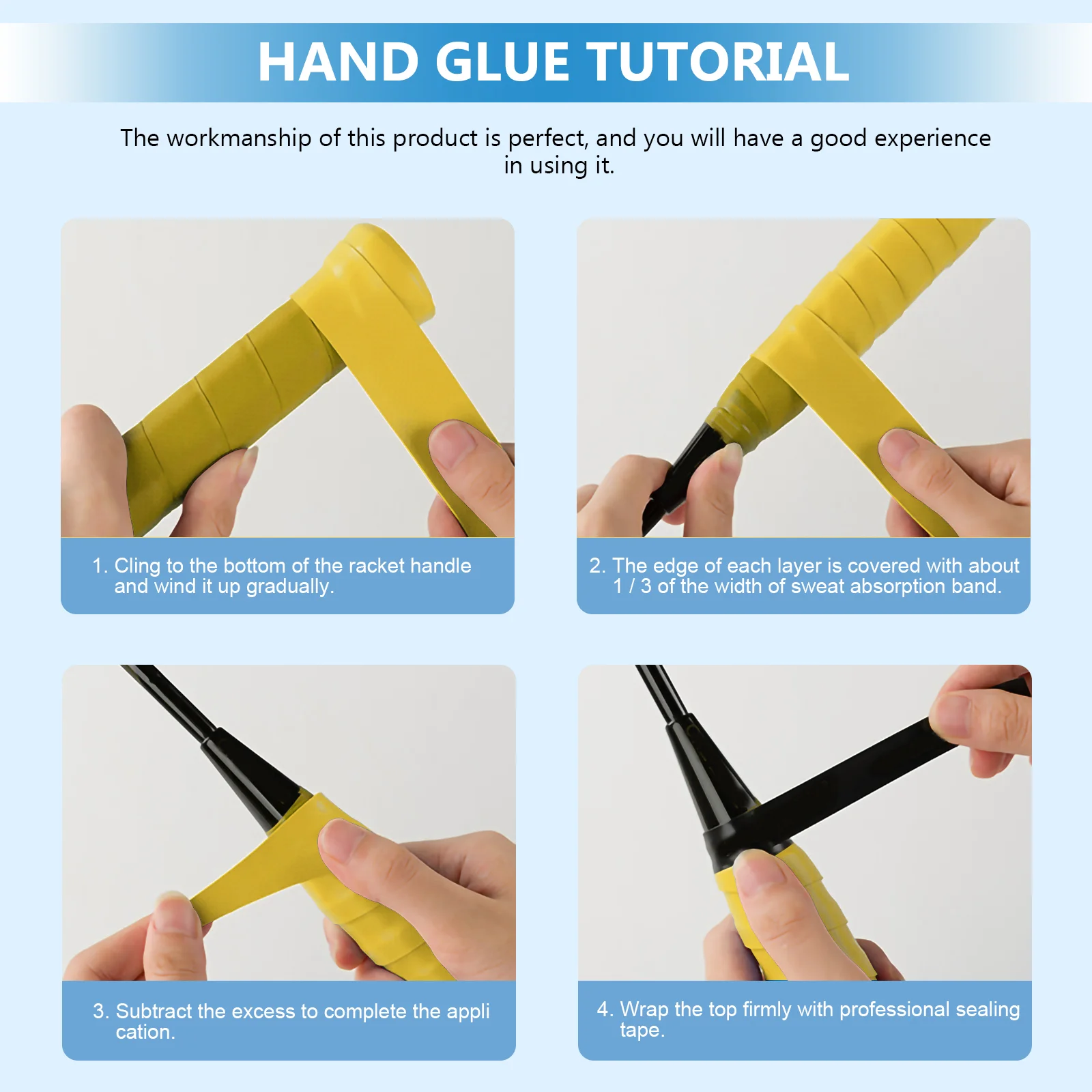 HAND GLUE TUTORIAL

The workmanship of this product is perfect, and you will have a good experience in using it.

1. Cling to the bottom of the racket handle and wind it up gradually.

2. The edge of each layer is covered with about 1 / 3 of the width of sweat absorption band.

3. Subtract the excess to complete the appli cation.

4. Wrap the top firmly with professional sealing tape.