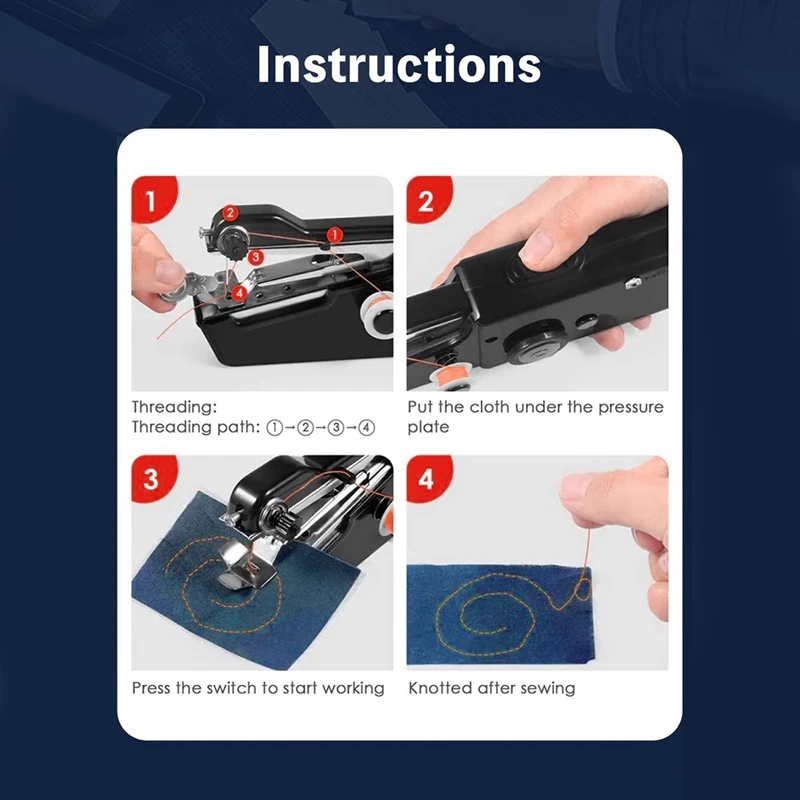 Instructions

1

2

1

3

4

Threading:
Threading path: ①→②→③→④

2

Put the cloth under the pressure plate

3

Press the switch to start working

4

Knotted after sewing