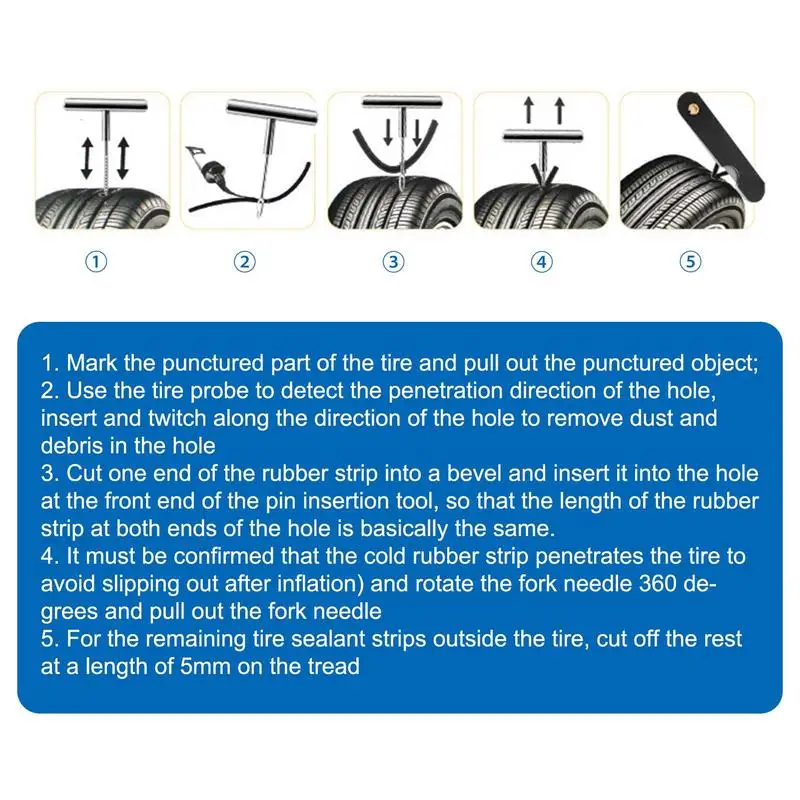 ①

②

③

④

⑤

1. Mark the punctured part of the tire and pull out the punctured object;
2. Use the tire probe to detect the penetration direction of the hole, insert and twitch along the direction of the hole to remove dust and debris in the hole
3. Cut one end of the rubber strip into a bevel and insert it into the hole at the front end of the pin insertion tool, so that the length of the rubber strip at both ends of the hole is basically the same.
4. It must be confirmed that the cold rubber strip penetrates the tire to avoid slipping out after inflation) and rotate the fork needle 360 degrees and pull out the fork needle
5. For the remaining tire sealant strips outside the tire, cut off the rest at a length of 5mm on the tread