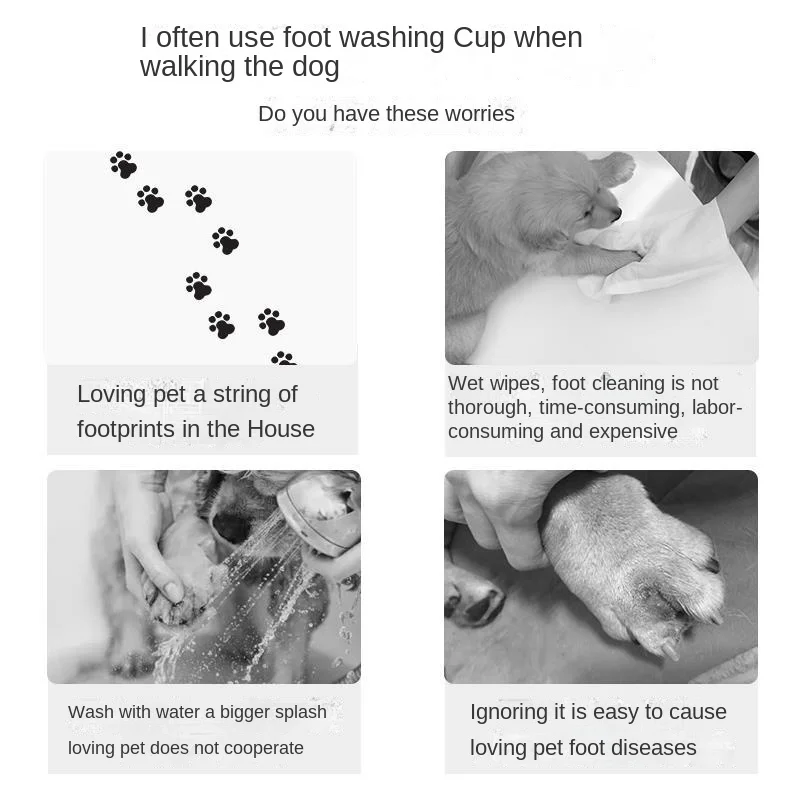 I often use foot washing Cup when walking the dog

Do you have these worries

Loving pet a string of footprints in the House

Wet wipes, foot cleaning is not thorough, time-consuming, labor-consuming and expensive

Wash with water a bigger splash

loving pet does not cooperate

Ignoring it is easy to cause

loving pet foot diseases