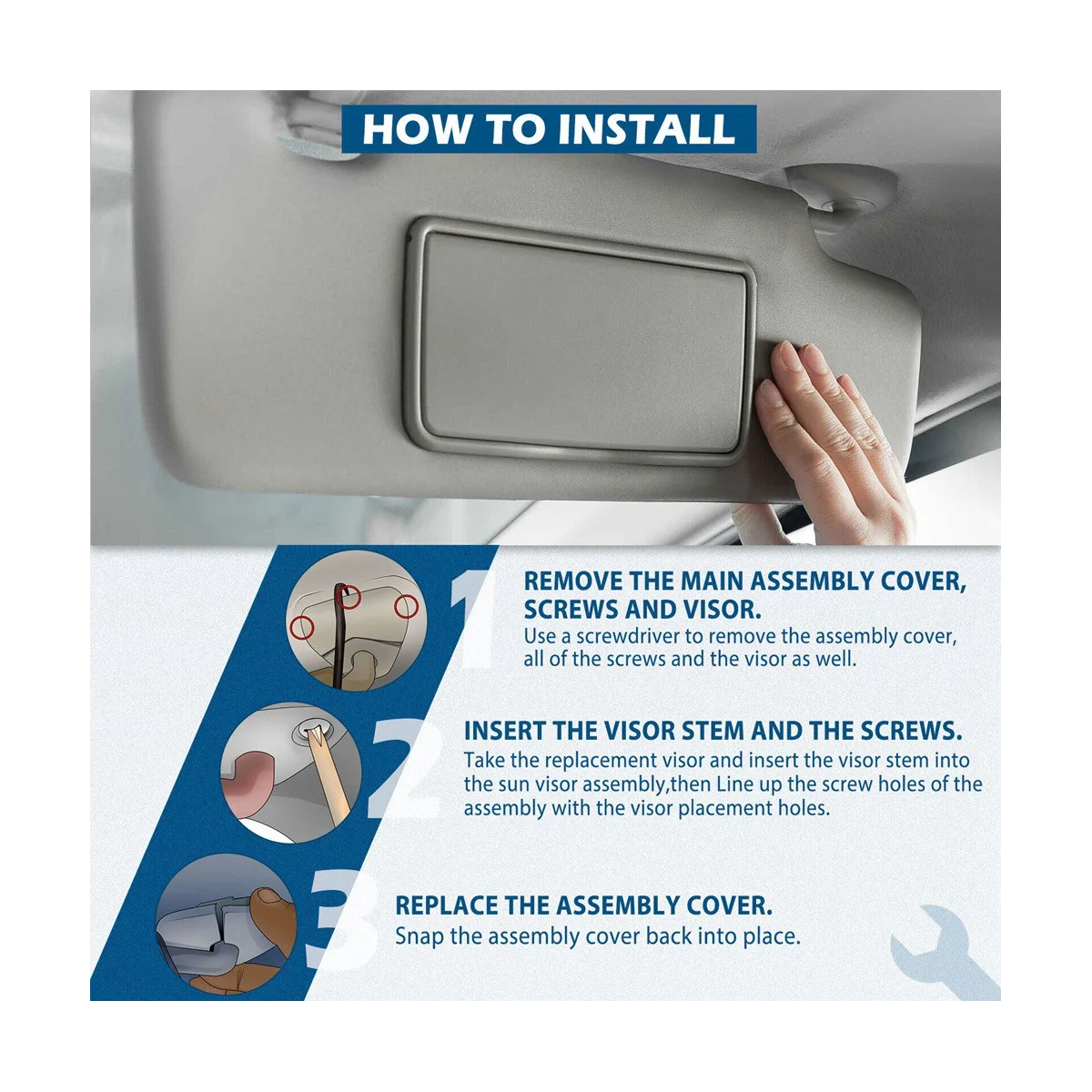 HOW TO INSTALL

1

REMOVE THE MAIN ASSEMBLY COVER, SCREWS AND VISOR.
Use a screwdriver to remove the assembly cover, all of the screws and the visor as well.

2

INSERT THE VISOR STEM AND THE SCREWS.
Take the replacement visor and insert the visor stem into the sun visor assembly,then Line up the screw holes of the assembly with the visor placement holes.

3

REPLACE THE ASSEMBLY COVER.
Snap the assembly cover back into place.