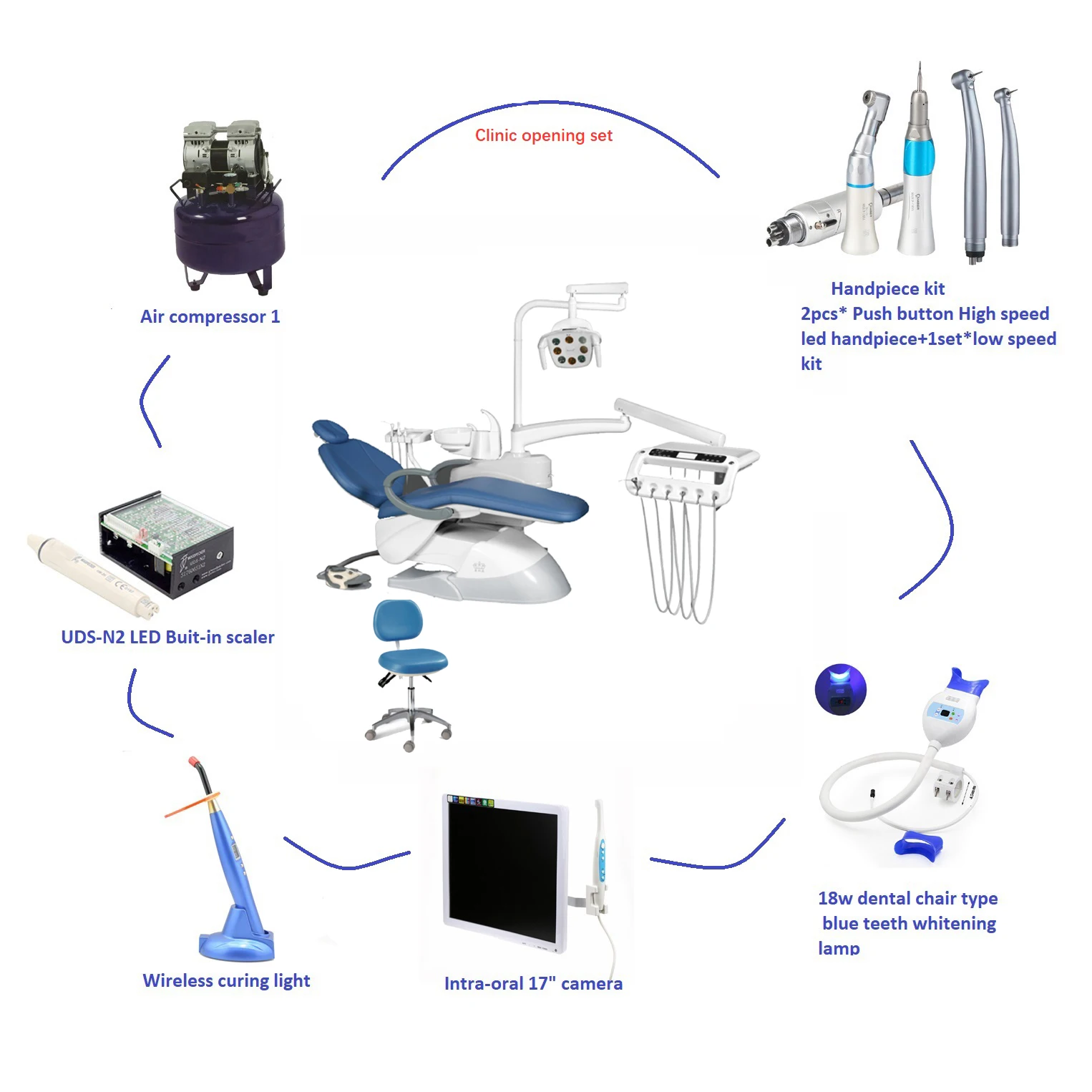 Clinic opening set

Air compressor 1

Handpiece kit
2pcs* Push button High speed led handpiece+1set*low speed kit

UDS-N2 LED Buit-in scaler

18w dental chair type blue teeth whitening lamp

Wireless curing light

Intra-oral 17" camera