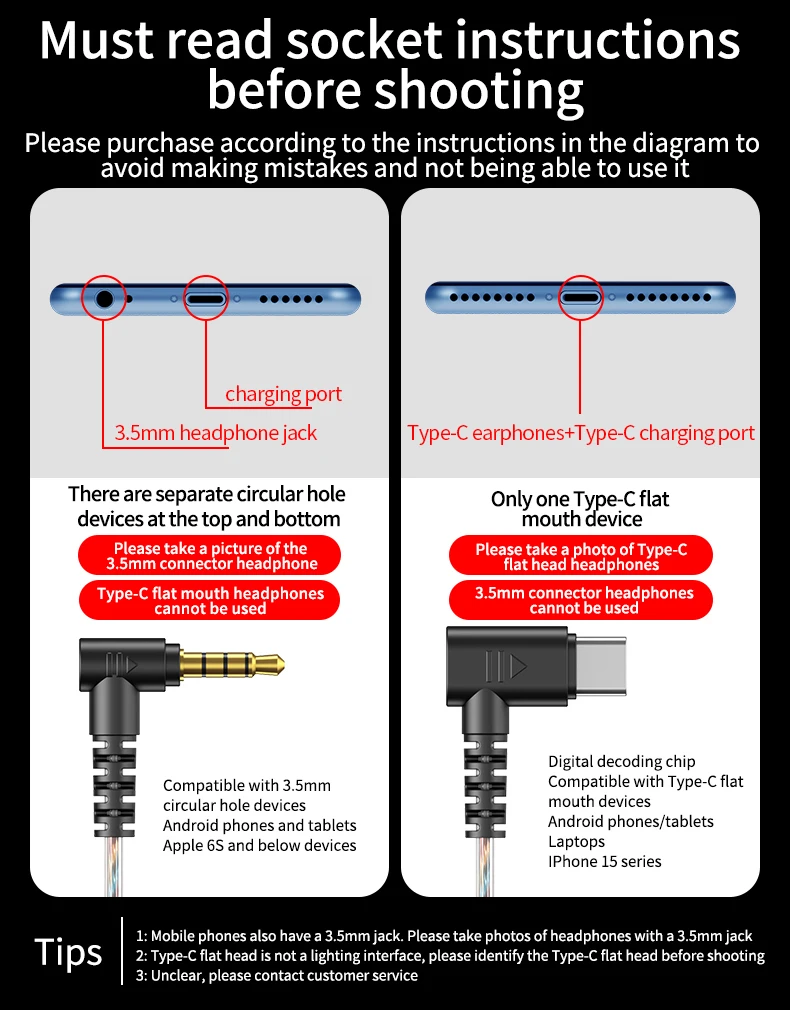 Must read socket instructions before shooting

Please purchase according to the instructions in the diagram to avoid making mistakes and not being able to use it

charging port

3.5mm headphone jack

There are separate circular hole devices at the top and bottom

Please take a picture of the 3.5mm connector headphone

Type-C flat mouth headphones cannot be used

Compatible with 3.5mm circular hole devices
Android phones and tablets
Apple 6S and below devices

Type-C earphones+Type-C charging port

Only one Type-C flat mouth device

Please take a photo of Type-C flat head headphones

3.5mm connector headphones cannot be used

Digital decoding chip
Compatible with Type-C flat mouth devices
Android phones/tablets
Laptops
IPhone 15 series

Tips

1: Mobile phones also have a 3.5mm jack. Please take photos of headphones with a 3.5mm jack
2: Type-C flat head is not a lighting interface, please identify the Type-C flat head before shooting
3: Unclear, please contact customer service