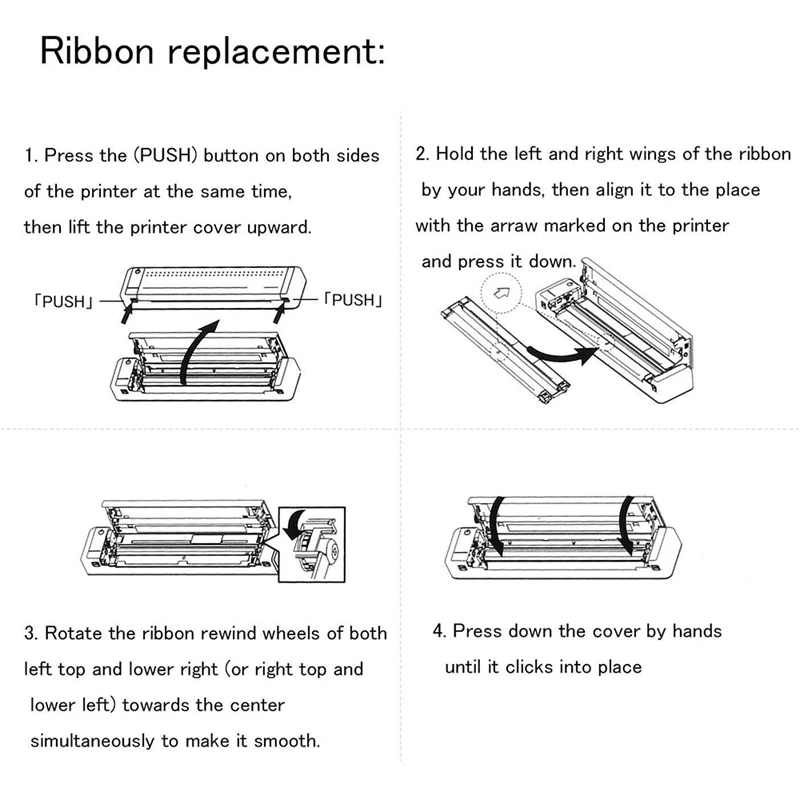 Ribbon replacement:

1. Press the (PUSH) button on both sides of the printer at the same time, then lift the printer cover upward.

「PUSH」

「PUSH」

2. Hold the left and right wings of the ribbon by your hands, then align it to the place with the arraw marked on the printer and press it down.

3. Rotate the ribbon rewind wheels of both left top and lower right (or right top and lower left) towards the center simultaneously to make it smooth.

4. Press down the cover by hands until it clicks into place