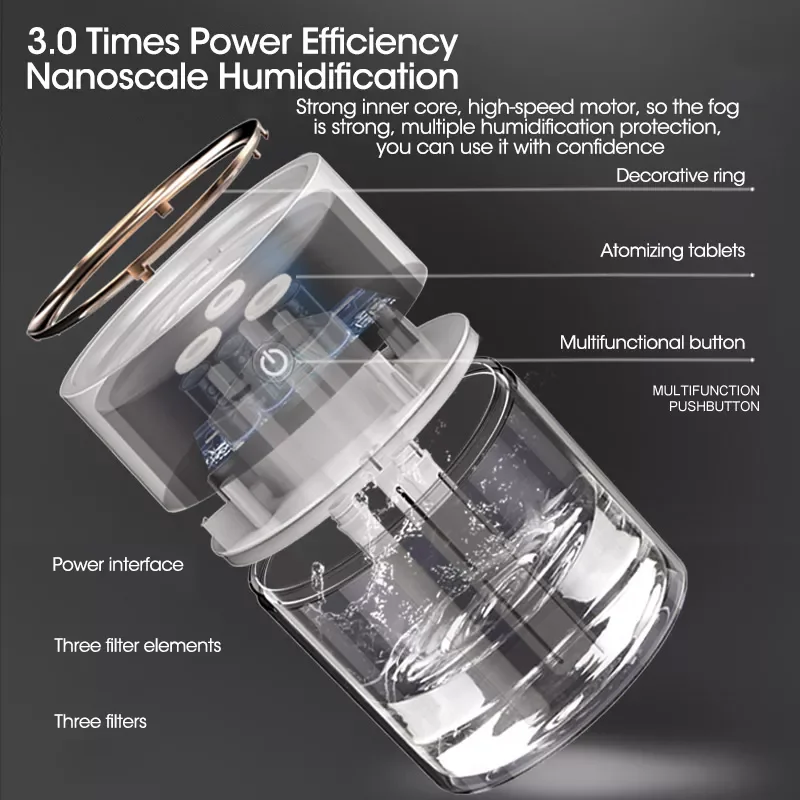 3.0 Times Power Efficiency
Nanoscale Humidification

Strong inner core, high-speed motor, so the fog is strong, multiple humidification protection, you can use it with confidence

Decorative ring

Atomizing tablets

Multifunctional button

MULTIFUNCTION PUSHBUTTON

Power interface

Three filter elements

Three filters