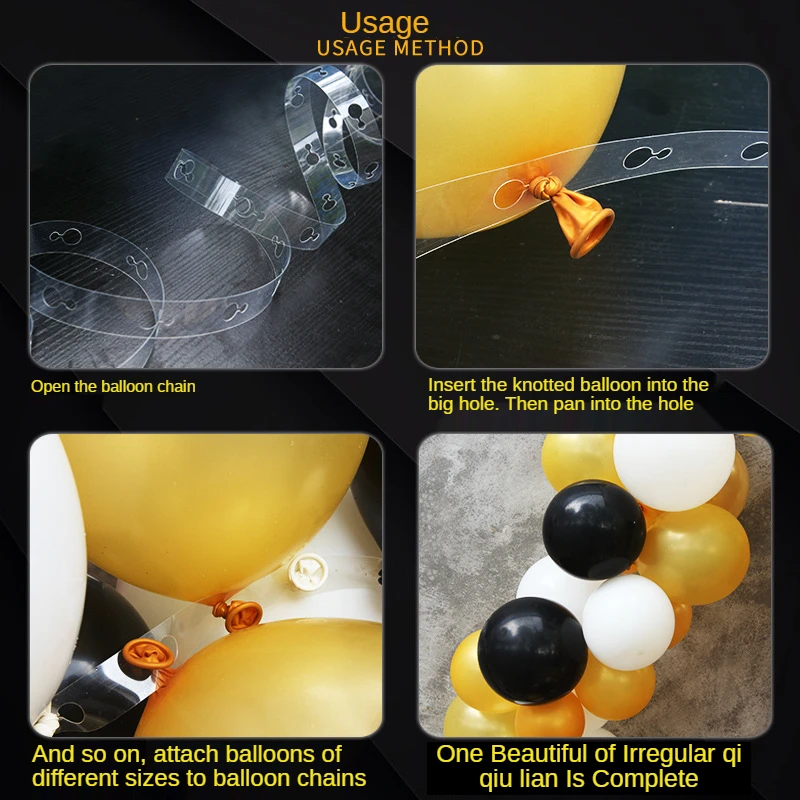 Usage
USAGE METHOD

Open the balloon chain

Insert the knotted balloon into the big hole. Then pan into the hole

And so on, attach balloons of different sizes to balloon chains

One Beautiful of Irregular qi qiu lian Is Complete