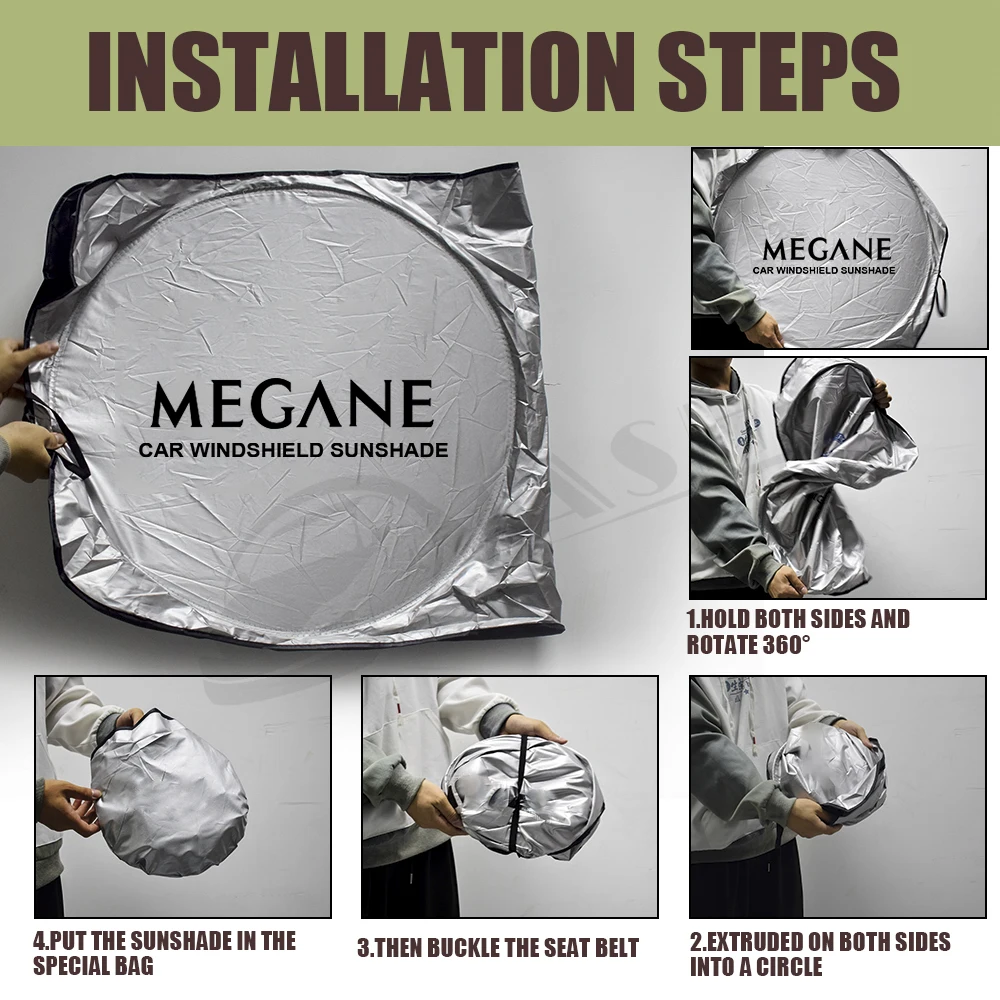 INSTALLATION STEPS

MEGANE
CAR WINDSHIELD SUNSHADE

MEGANE
CAR WINDSHIELD SUNSHADE

1.HOLD BOTH SIDES AND ROTATE 360°

4.PUT THE SUNSHADE IN THE SPECIAL BAG

3.THEN BUCKLE THE SEAT BELT

2.EXTRUDED ON BOTH SIDES INTO A CIRCLE