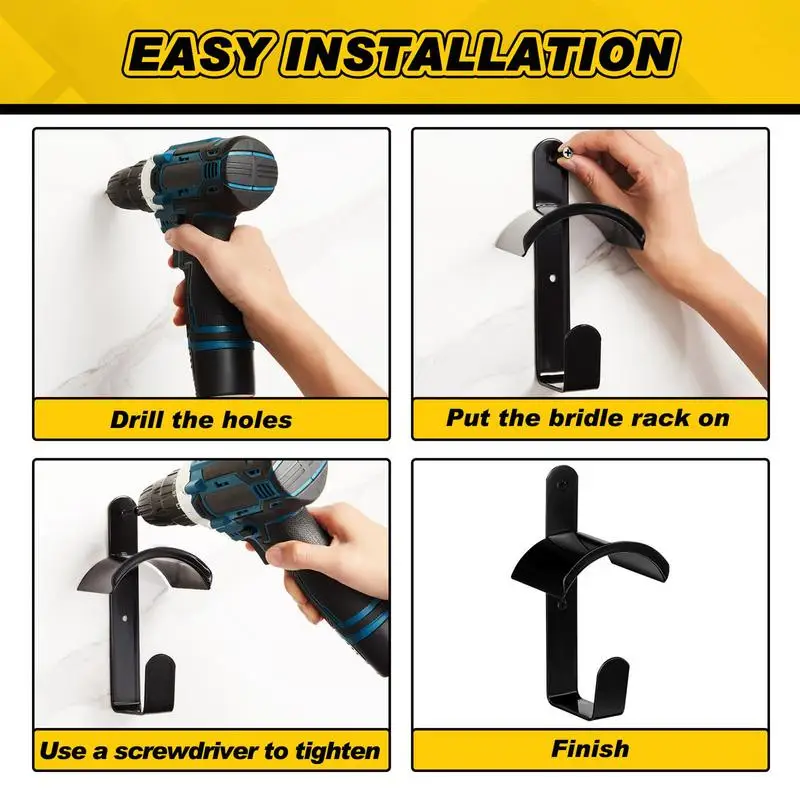 EASY INSTALLATION

Drill the holes

Put the bridle rack on

Use a screwdriver to tighten

Finish