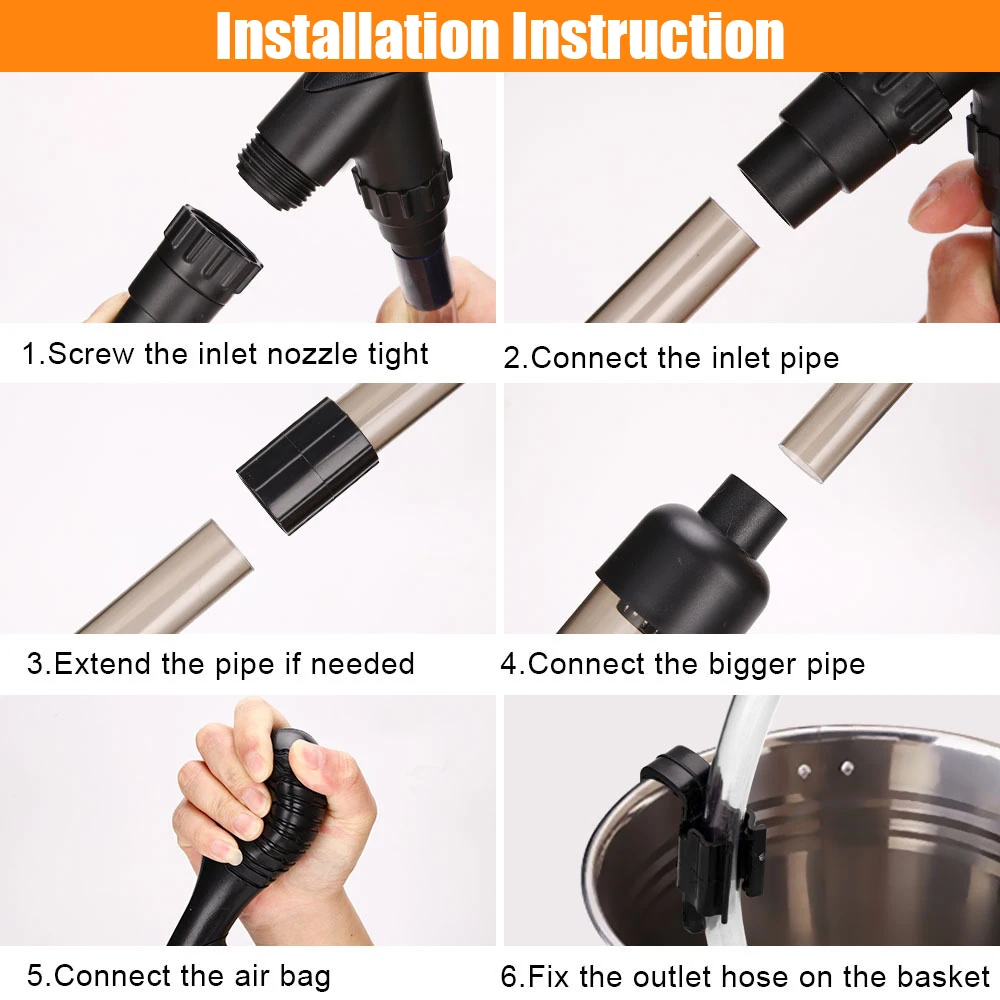 Installation Instruction

1.Screw the inlet nozzle tight

2.Connect the inlet pipe

3.Extend the pipe if needed

4.Connect the bigger pipe

5.Connect the air bag

6.Fix the outlet hose on the basket