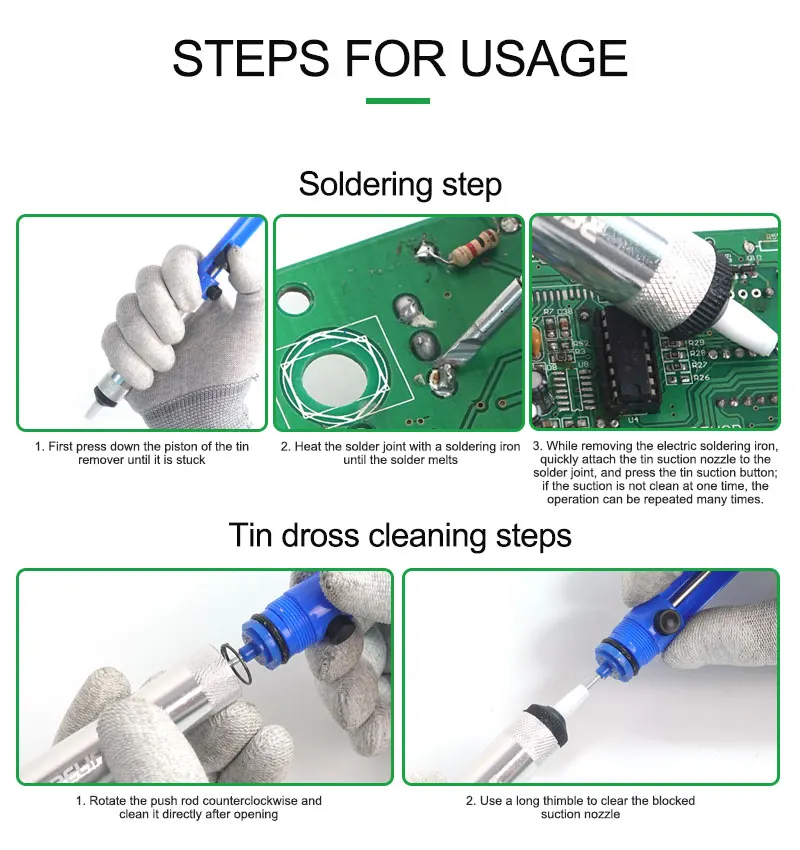 STEPS FOR USAGE

Soldering step

1. First press down the piston of the tin remover until it is stuck

2. Heat the solder joint with a soldering iron until the solder melts

3. While removing the electric soldering iron, quickly attach the tin suction nozzle to the solder joint, and press the tin suction button; if the suction is not clean at one time, the operation can be repeated many times.

Tin dross cleaning steps

1. Rotate the push rod counterclockwise and clean it directly after opening

2. Use a long thimble to clear the blocked suction nozzle