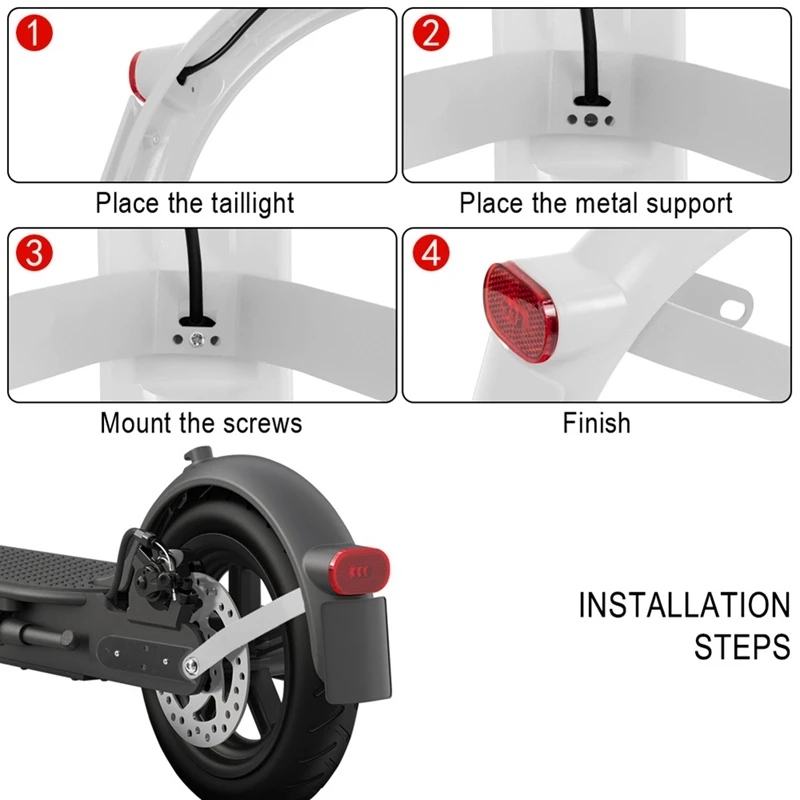 1

Place the taillight

2

Place the metal support

3

Mount the screws

4

Finish

INSTALLATION STEPS