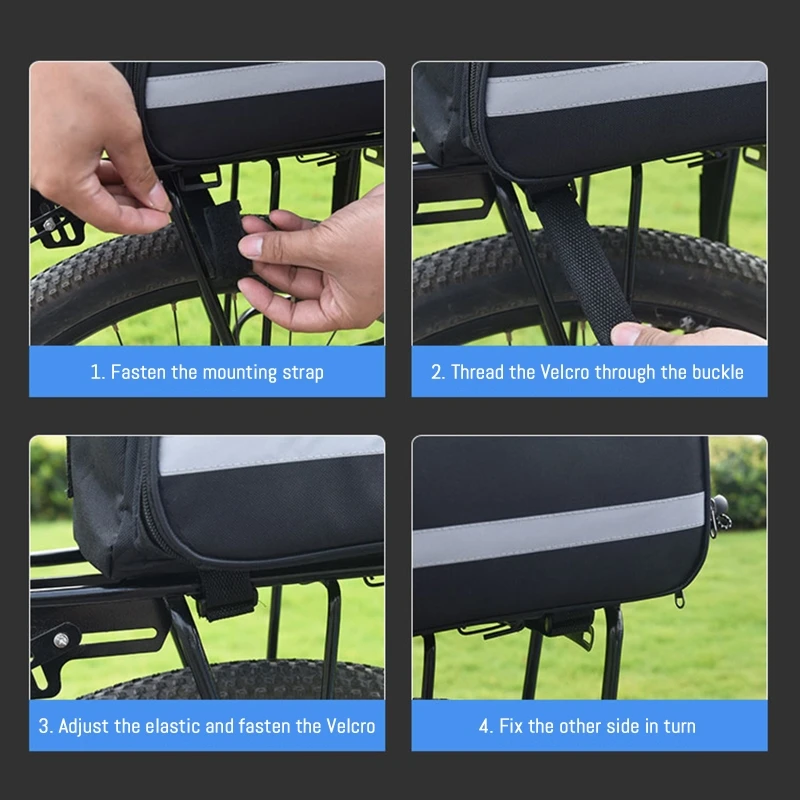 1. Fasten the mounting strap

2. Thread the Velcro through the buckle

3. Adjust the elastic and fasten the Velcro

4. Fix the other side in turn