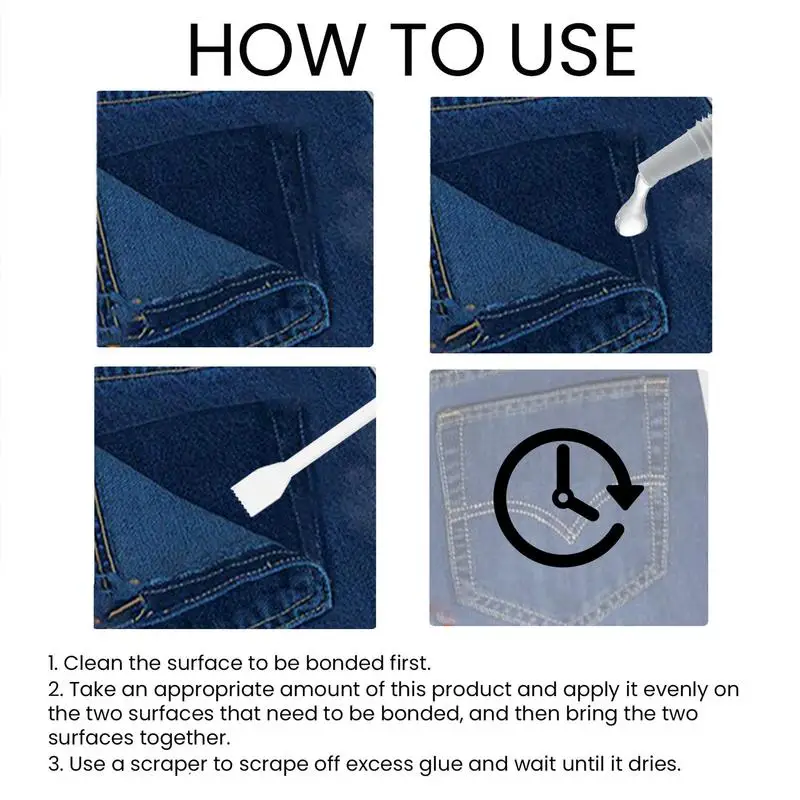 HOW TO USE

1. Clean the surface to be bonded first.
2. Take an appropriate amount of this product and apply it evenly on the two surfaces that need to be bonded, and then bring the two surfaces together.
3. Use a scraper to scrape off excess glue and wait until it dries.