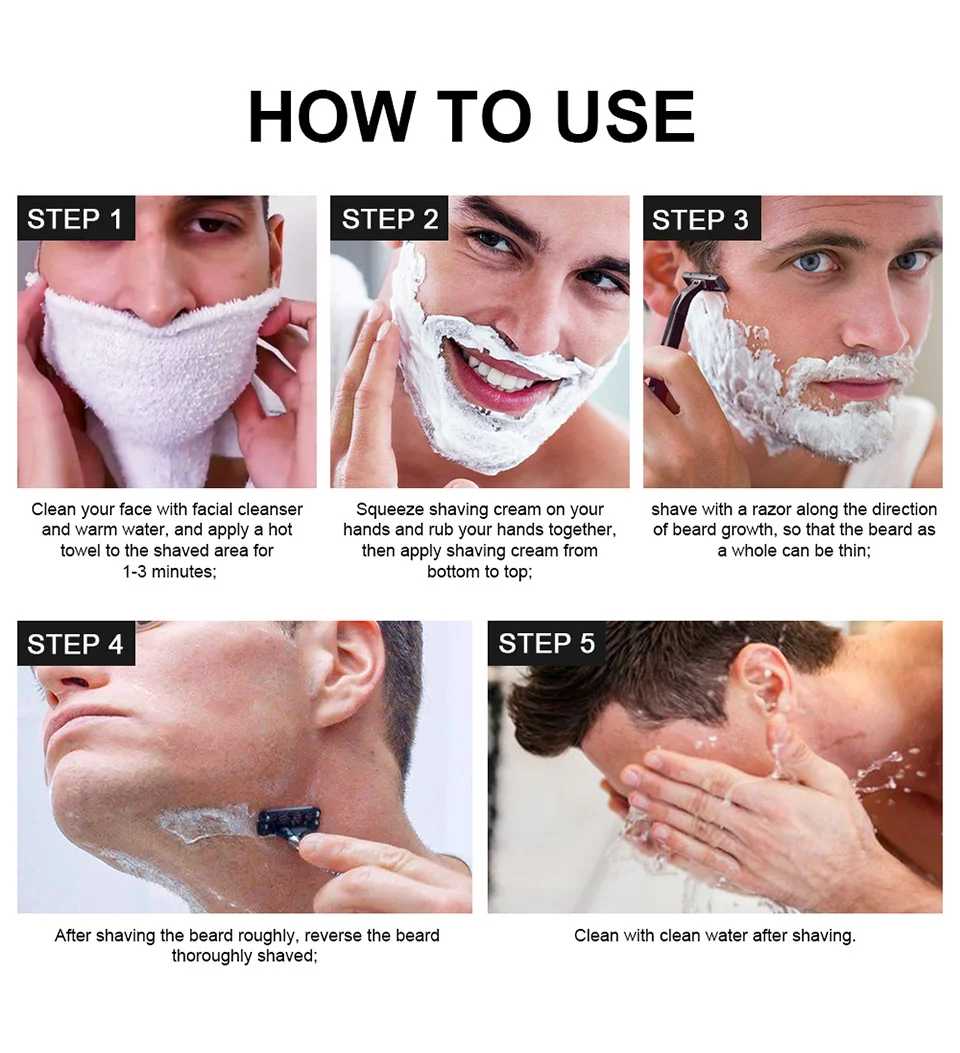 HOW TO USE

STEP 1

Clean your face with facial cleanser and warm water, and apply a hot towel to the shaved area for 1-3 minutes;

STEP 2

Squeeze shaving cream on your hands and rub your hands together, then apply shaving cream from bottom to top;

STEP 3

shave with a razor along the direction of beard growth, so that the beard as a whole can be thin;

STEP 4

After shaving the beard roughly, reverse the beard thoroughly shaved;

STEP 5

Clean with clean water after shaving.