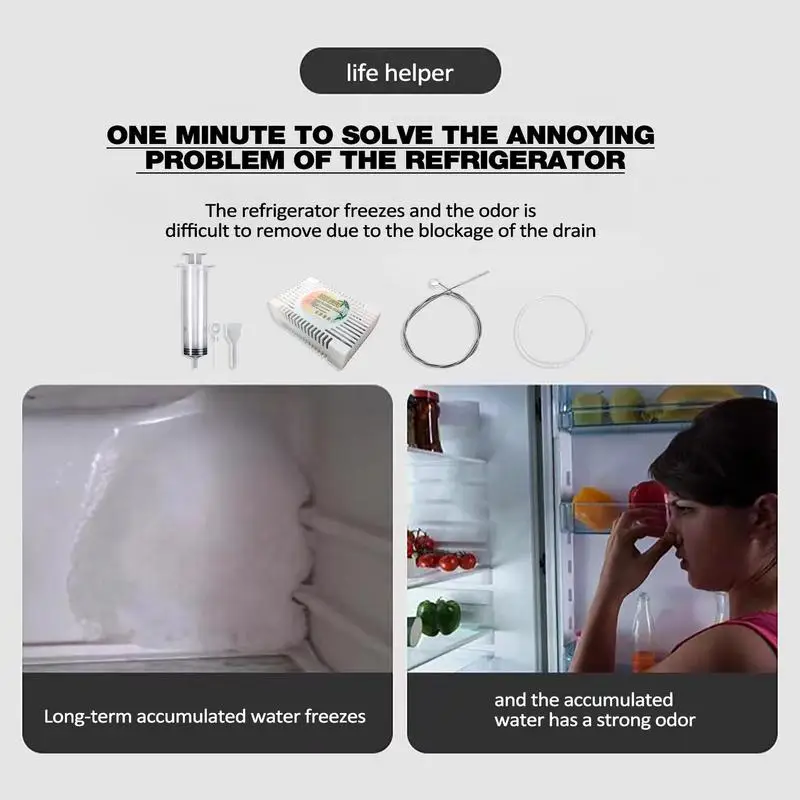 life helper

ONE MINUTE TO SOLVE THE ANNOYING PROBLEM OF THE REFRIGERATOR

The refrigerator freezes and the odor is difficult to remove due to the blockage of the drain

Long-term accumulated water freezes

and the accumulated water has a strong odor