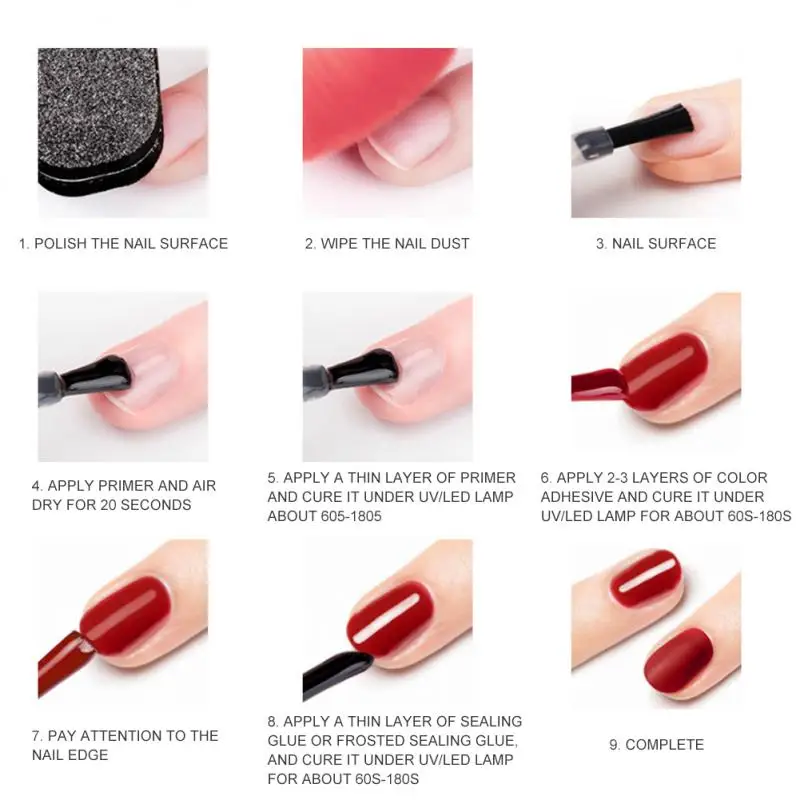 1. POLISH THE NAIL SURFACE

2. WIPE THE NAIL DUST

3. NAIL SURFACE

4. APPLY PRIMER AND AIR DRY FOR 20 SECONDS

5. APPLY A THIN LAYER OF PRIMER AND CURE IT UNDER UV/LED LAMP ABOUT 605-1805

6. APPLY 2-3 LAYERS OF COLOR ADHESIVE AND CURE IT UNDER UV/LED LAMP FOR ABOUT 60S-180S

7. PAY ATTENTION TO THE NAIL EDGE

8. APPLY A THIN LAYER OF SEALING GLUE OR FROSTED SEALING GLUE, AND CURE IT UNDER UV/LED LAMP FOR ABOUT 60S-180S

9. COMPLETE