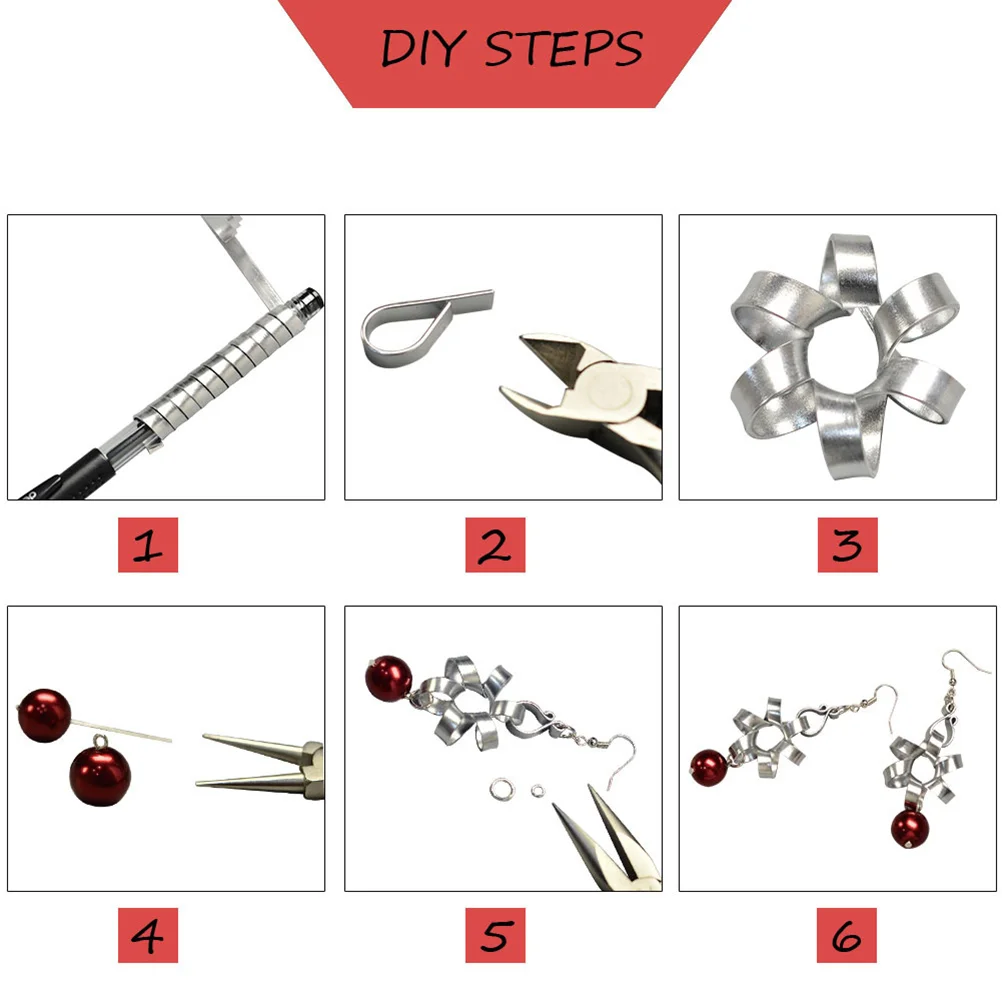 DIY STEPS

1

2

3

4

5

6