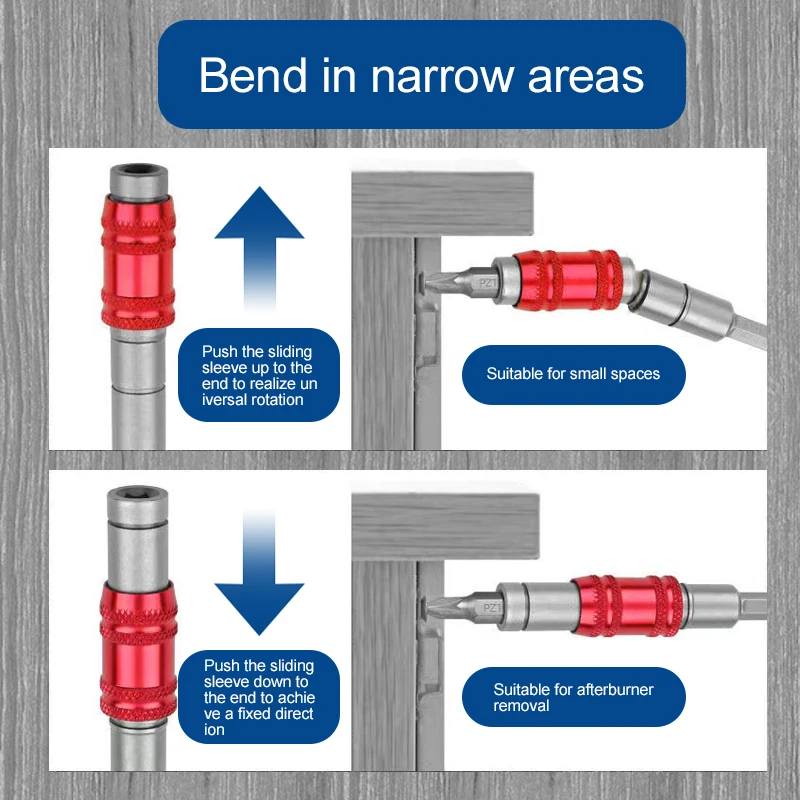 Bend in narrow areas

Push the sliding sleeve up to the end to realize un iversal rotation

PZ1

Suitable for small spaces

Push the sliding sleeve down to the end to achie ve a fixed direct ion

PZ1

Suitable for afterburner removal