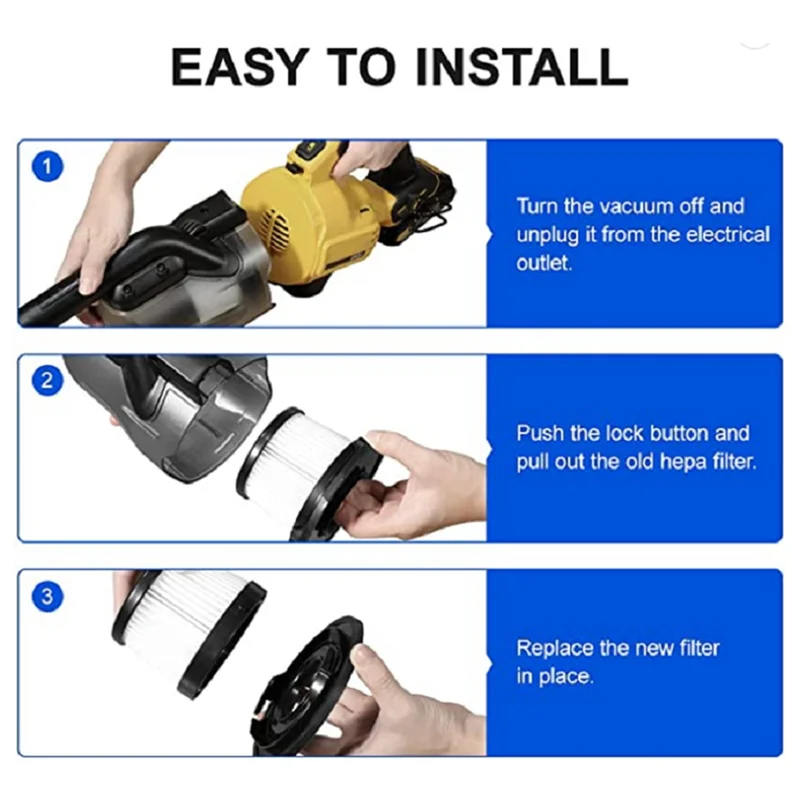 EASY TO INSTALL

1

Turn the vacuum off and unplug it from the electrical outlet.

2

Push the lock button and pull out the old hepa filter.

3

Replace the new filter in place.