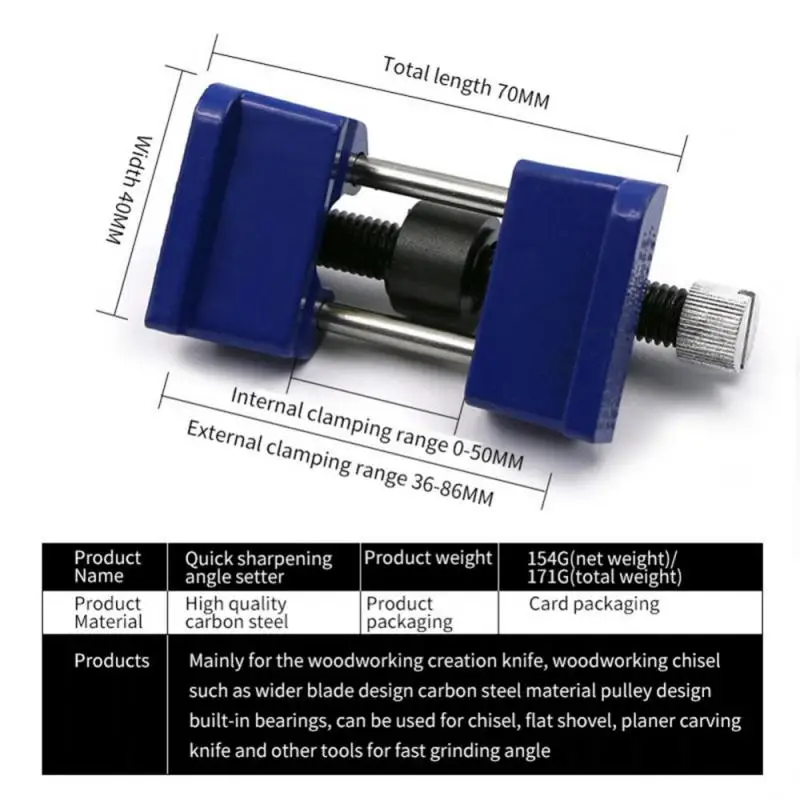 Total length 70MM

Width 40MM

Internal clamping range 0-50MM

External clamping range 36-86MM

| Product Name | Quick sharpening angle setter | Product weight | 154G(net weight)/ 171G(total weight) |
|---|---|---|---|
| Product Material | High quality carbon steel | Product packaging | Card packaging |
| Products | Mainly for the woodworking creation knife, woodworking chisel such as wider blade design carbon steel material pulley design built-in bearings, can be used for chisel, flat shovel, planer carving knife and other tools for fast grinding angle | | |