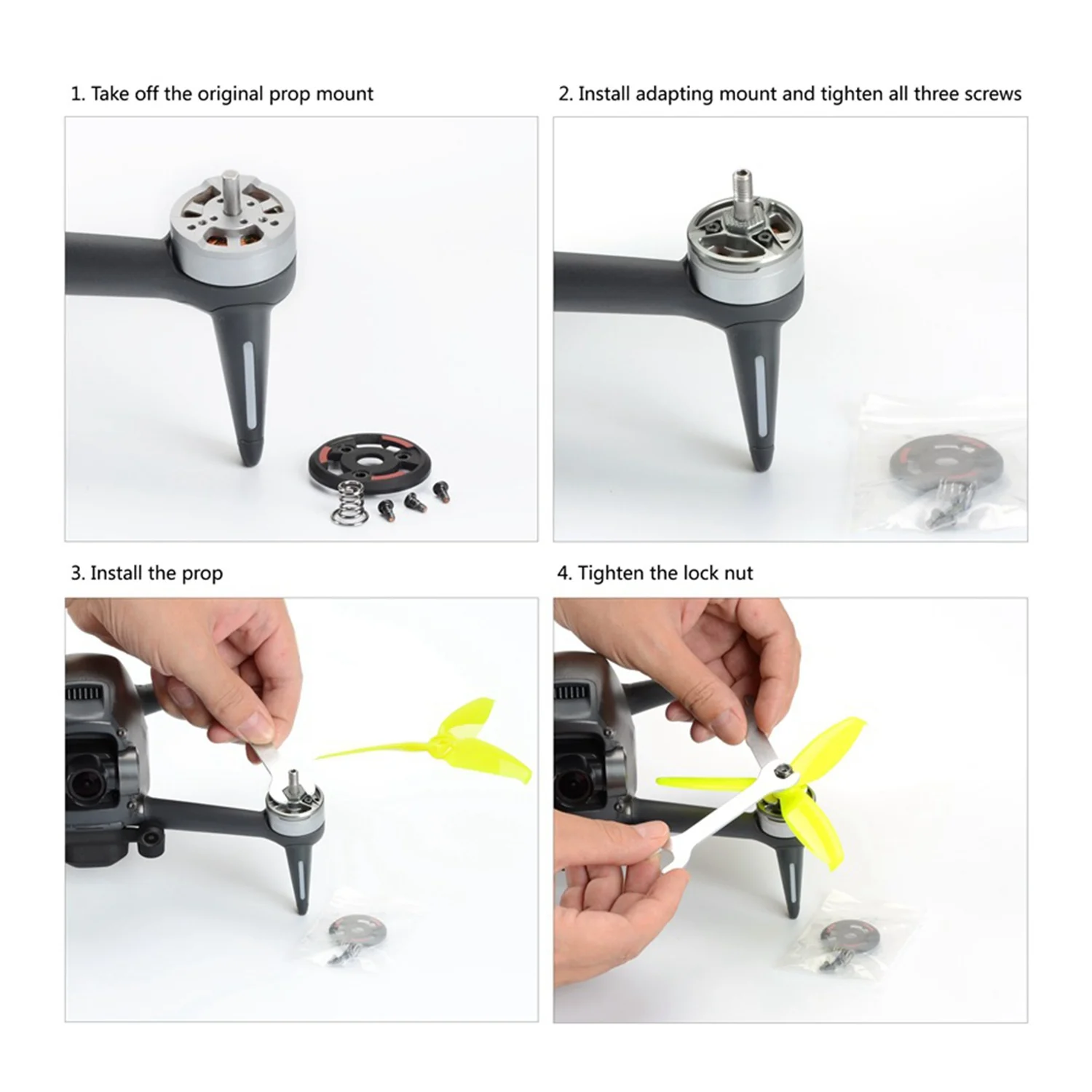 1. Take off the original prop mount

2. Install adapting mount and tighten all three screws

3. Install the prop

4. Tighten the lock nut