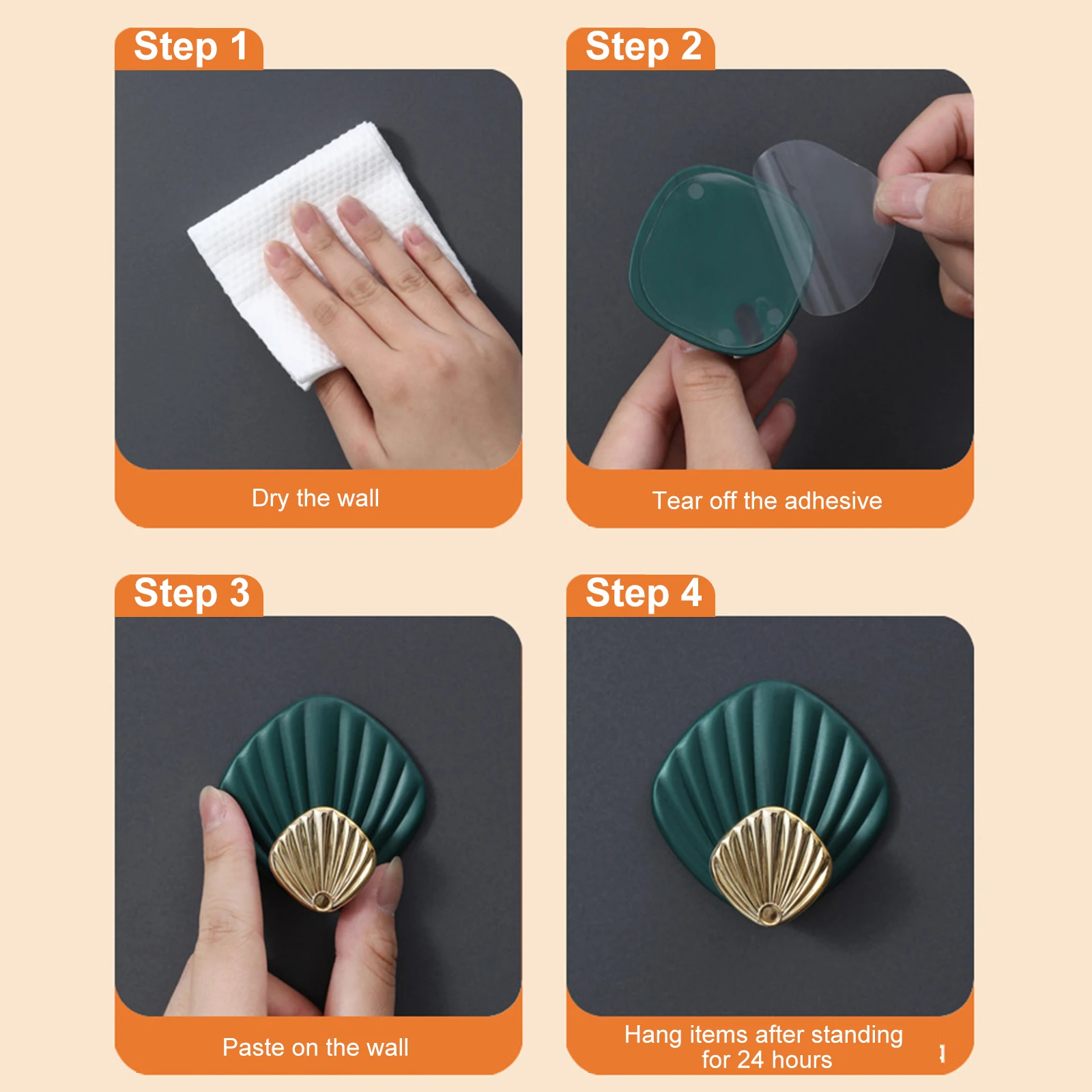 Step 1

Dry the wall

Step 2

Tear off the adhesive

Step 3

Paste on the wall

Step 4

Hang items after standing for 24 hours