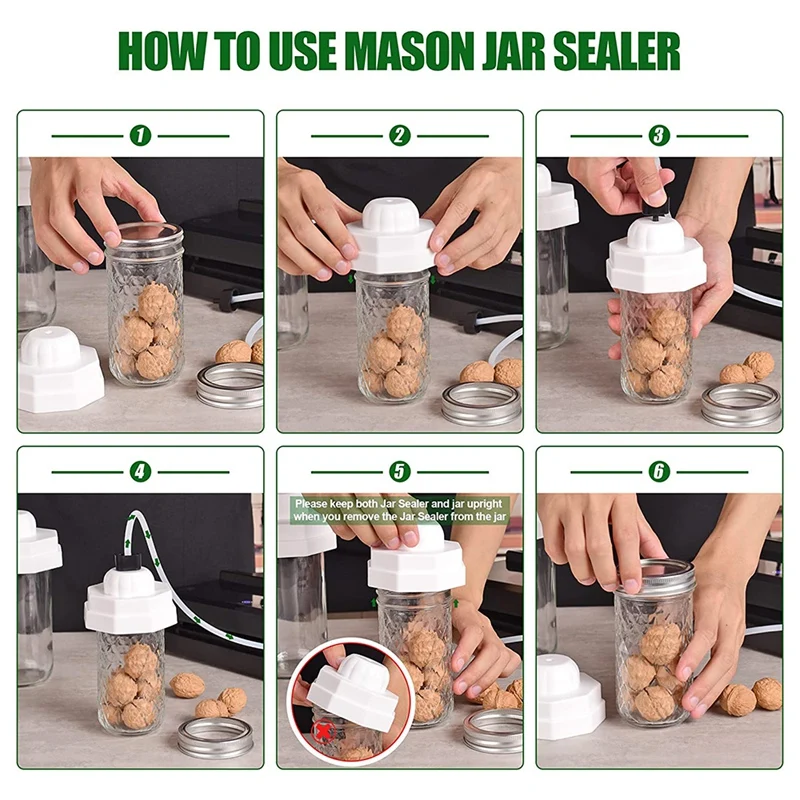 HOW TO USE MASON JAR SEALER

1

2

3

4

5

Please keep both Jar Sealer and jar upright when you remove the Jar Sealer from the jar

6