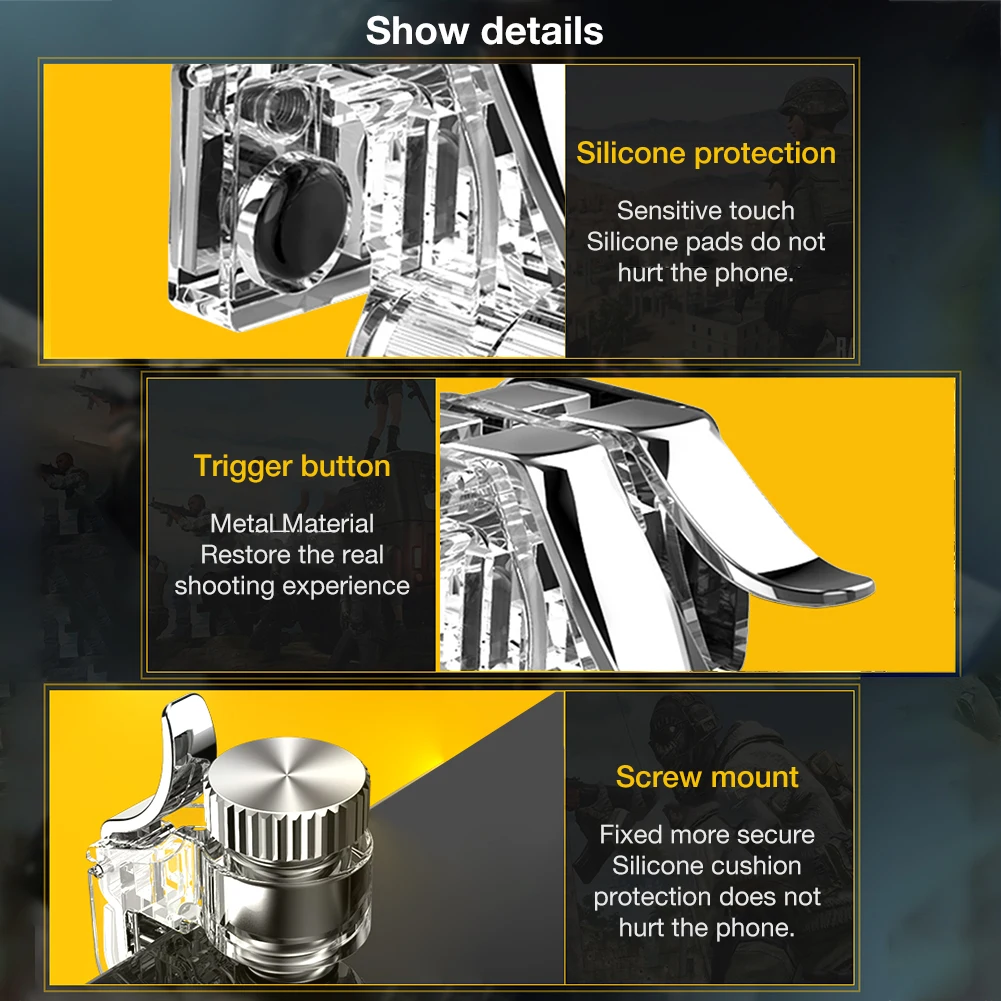 Show details

Silicone protection

Sensitive touch
Silicone pads do not hurt the phone.

Trigger button

Metal Material
Restore the real shooting experience

Screw mount

Fixed more secure
Silicone cushion protection does not hurt the phone.