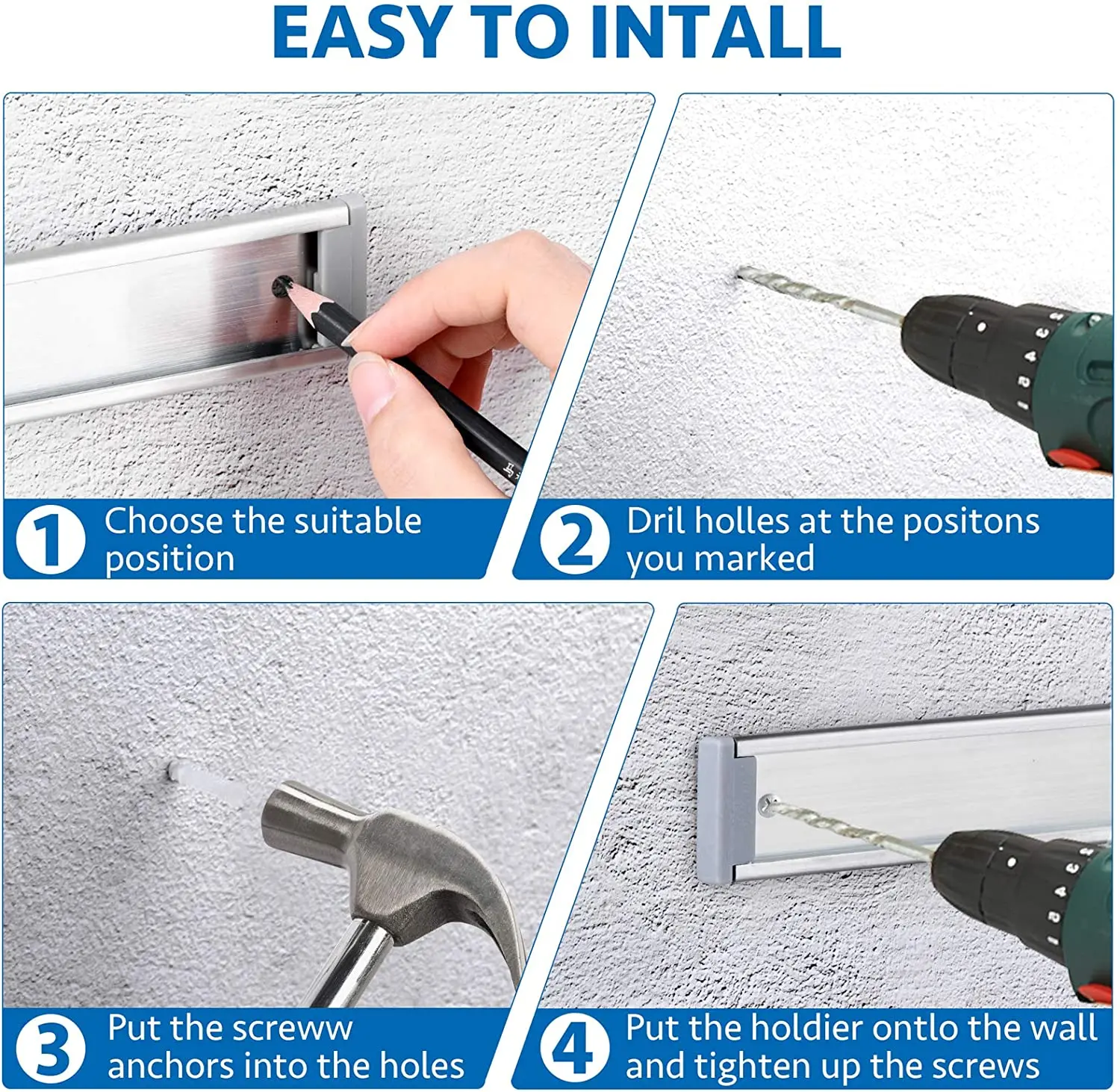 EASY TO INTALL

1 Choose the suitable position

2 Dril holles at the positons you marked

3 Put the screww anchors into the holes

4 Put the holdier ontlo the wall and tighten up the screws