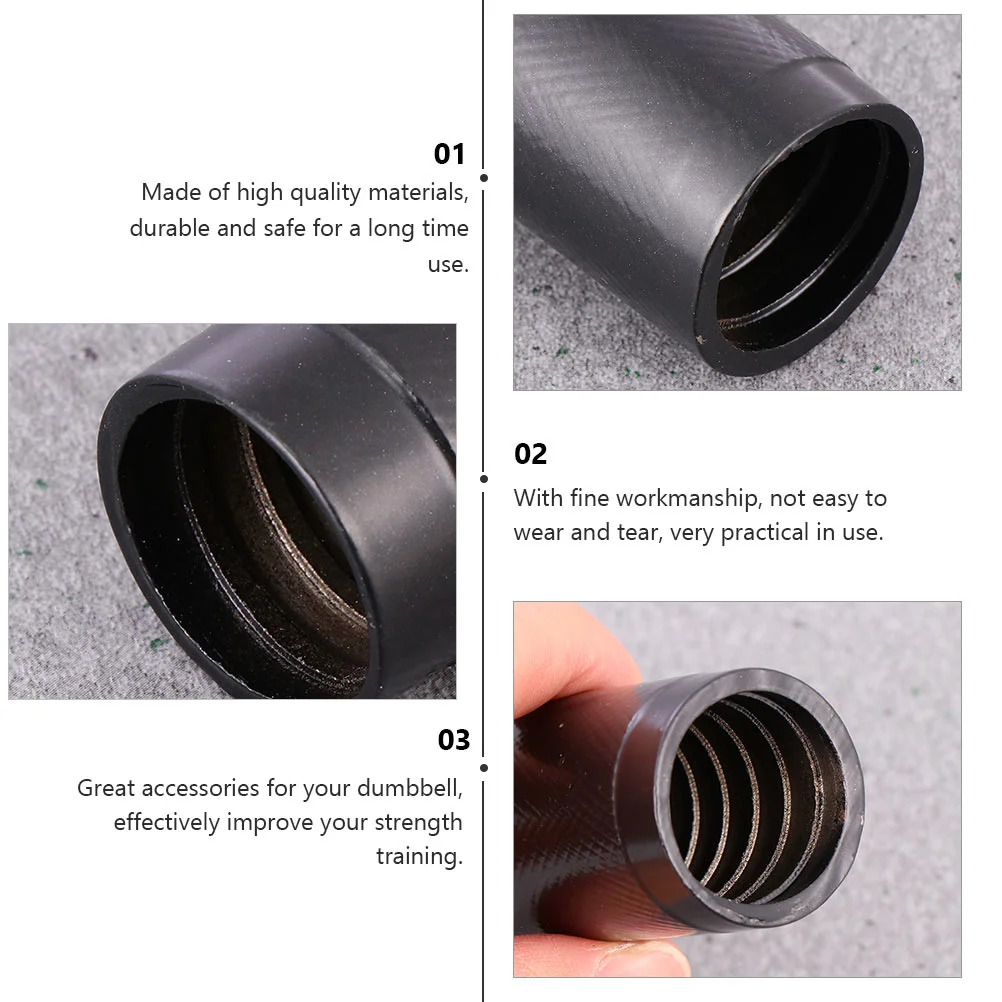 01
Made of high quality materials, durable and safe for a long time use.

02
With fine workmanship, not easy to wear and tear, very practical in use.

03
Great accessories for your dumbbell, effectively improve your strength training.