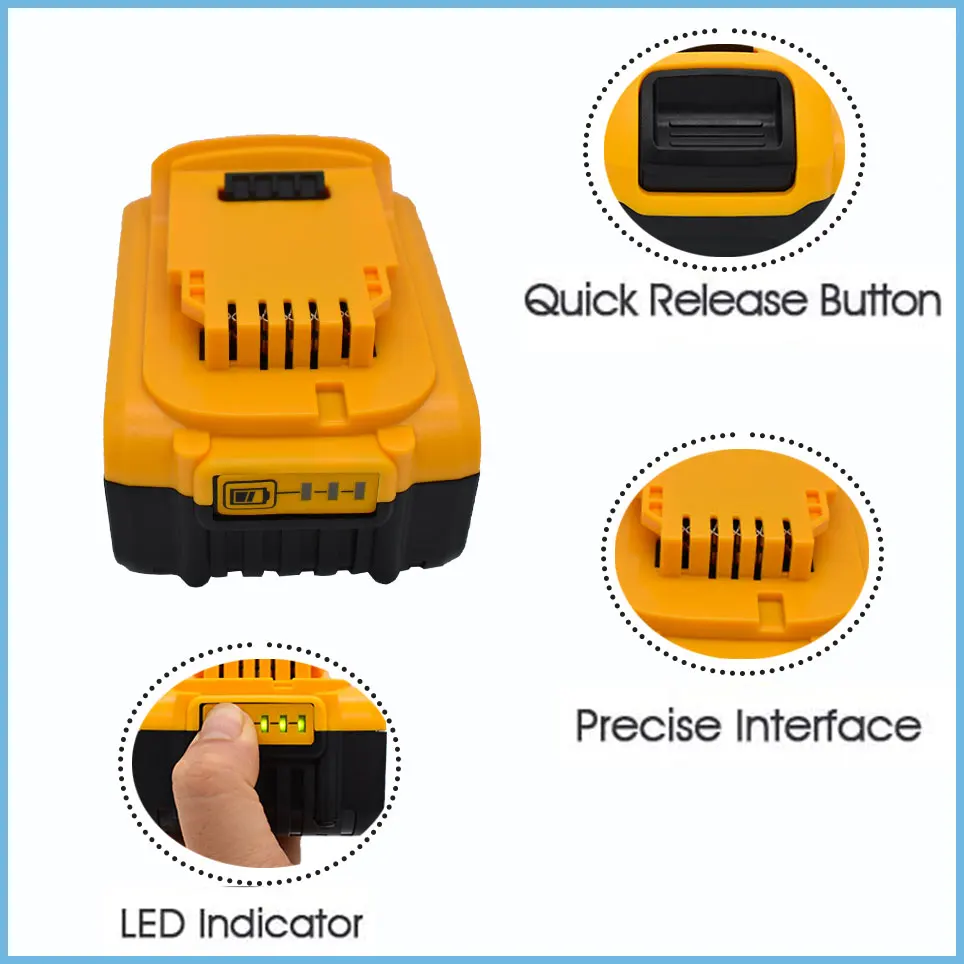 Quick Release Button

Precise Interface

LED Indicator