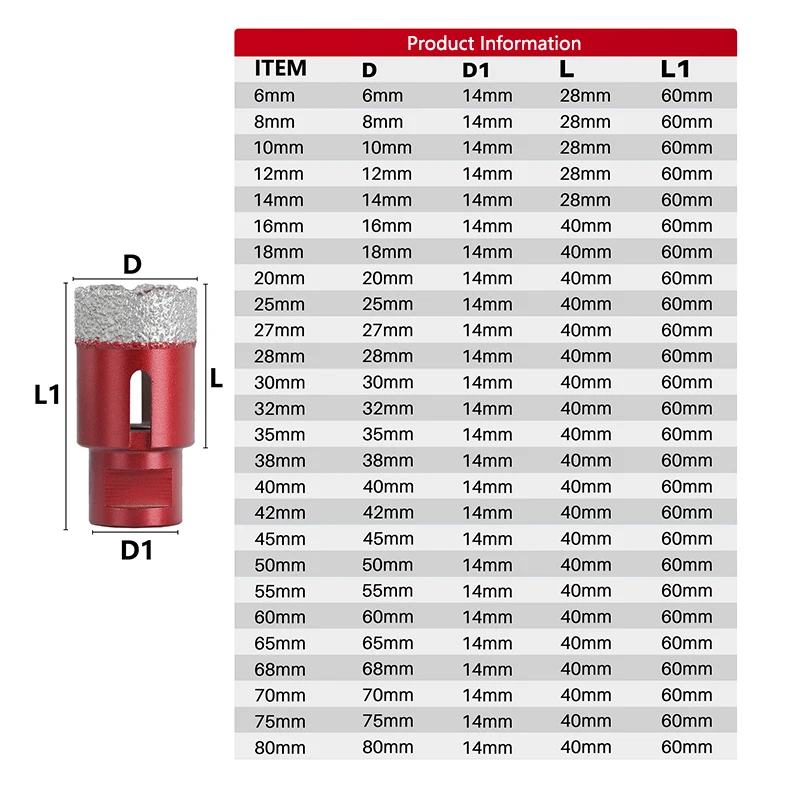 D

L1

L

D1

Product Information

| ITEM | D | D1 | L | L1 |
|---|---|---|---|---|
| 6mm | 6mm | 14mm | 28mm | 60mm |
| 8mm | 8mm | 14mm | 28mm | 60mm |
| 10mm | 10mm | 14mm | 28mm | 60mm |
| 12mm | 12mm | 14mm | 28mm | 60mm |
| 14mm | 14mm | 14mm | 28mm | 60mm |
| 16mm | 16mm | 14mm | 40mm | 60mm |
| 18mm | 18mm | 14mm | 40mm | 60mm |
| 20mm | 20mm | 14mm | 40mm | 60mm |
| 25mm | 25mm | 14mm | 40mm | 60mm |
| 27mm | 27mm | 14mm | 40mm | 60mm |
| 28mm | 28mm | 14mm | 40mm | 60mm |
| 30mm | 30mm | 14mm | 40mm | 60mm |
| 32mm | 32mm | 14mm | 40mm | 60mm |
| 35mm | 35mm | 14mm | 40mm | 60mm |
| 38mm | 38mm | 14mm | 40mm | 60mm |
| 40mm | 40mm | 14mm | 40mm | 60mm |
| 42mm | 42mm | 14mm | 40mm | 60mm |
| 45mm | 45mm | 14mm | 40mm | 60mm |
| 50mm | 50mm | 14mm | 40mm | 60mm |
| 55mm | 55mm | 14mm | 40mm | 60mm |
| 60mm | 60mm | 14mm | 40mm | 60mm |
| 65mm | 65mm | 14mm | 40mm | 60mm |
| 68mm | 68mm | 14mm | 40mm | 60mm |
| 70mm | 70mm | 14mm | 40mm | 60mm |
| 75mm | 75mm | 14mm | 40mm | 60mm |
| 80mm | 80mm | 14mm | 40mm | 60mm |