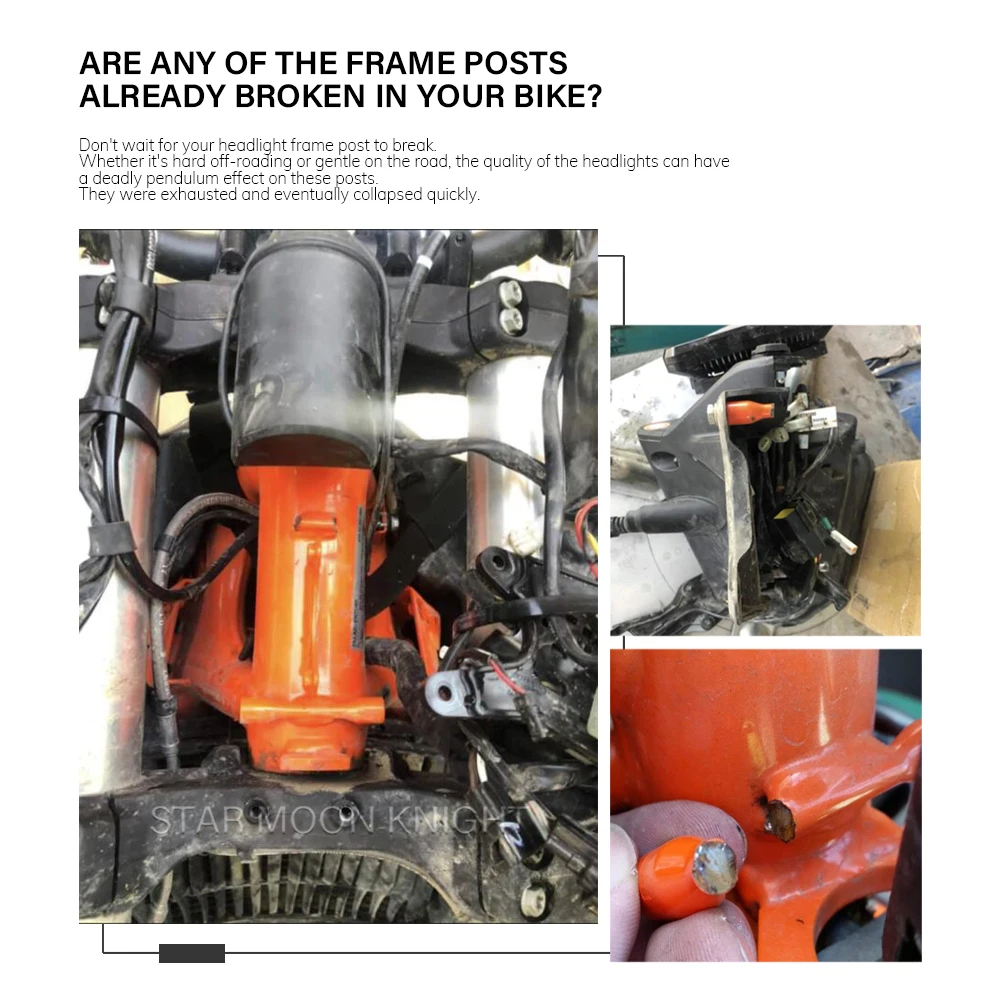 ARE ANY OF THE FRAME POSTS
ALREADY BROKEN IN YOUR BIKE?

Don't wait for your headlight frame post to break.
Whether it's hard off-roading or gentle on the road, the quality of the headlights can have a deadly pendulum effect on these posts.
They were exhausted and eventually collapsed quickly.

STAR MOON KNIGHT