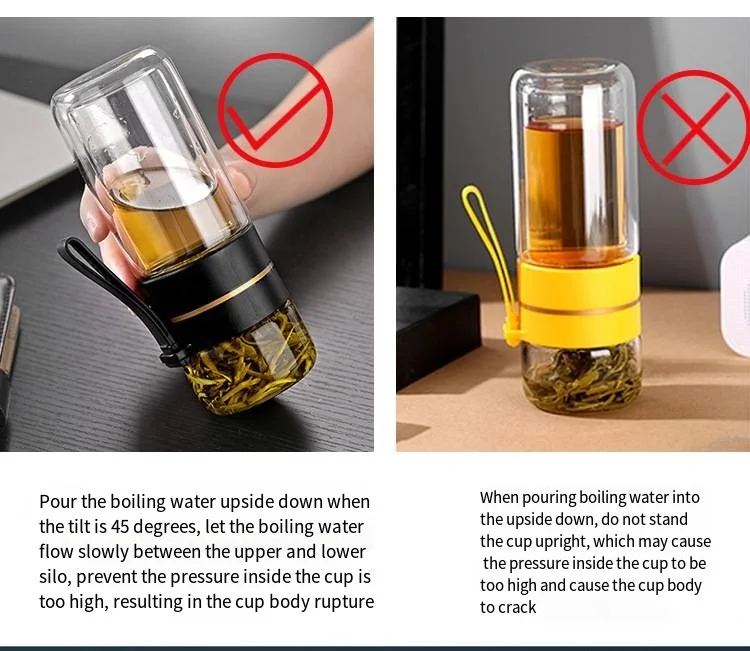 Pour the boiling water upside down when the tilt is 45 degrees, let the boiling water flow slowly between the upper and lower silo, prevent the pressure inside the cup is too high, resulting in the cup body rupture

When pouring boiling water into the upside down, do not stand the cup upright, which may cause the pressure inside the cup to be too high and cause the cup body to crack