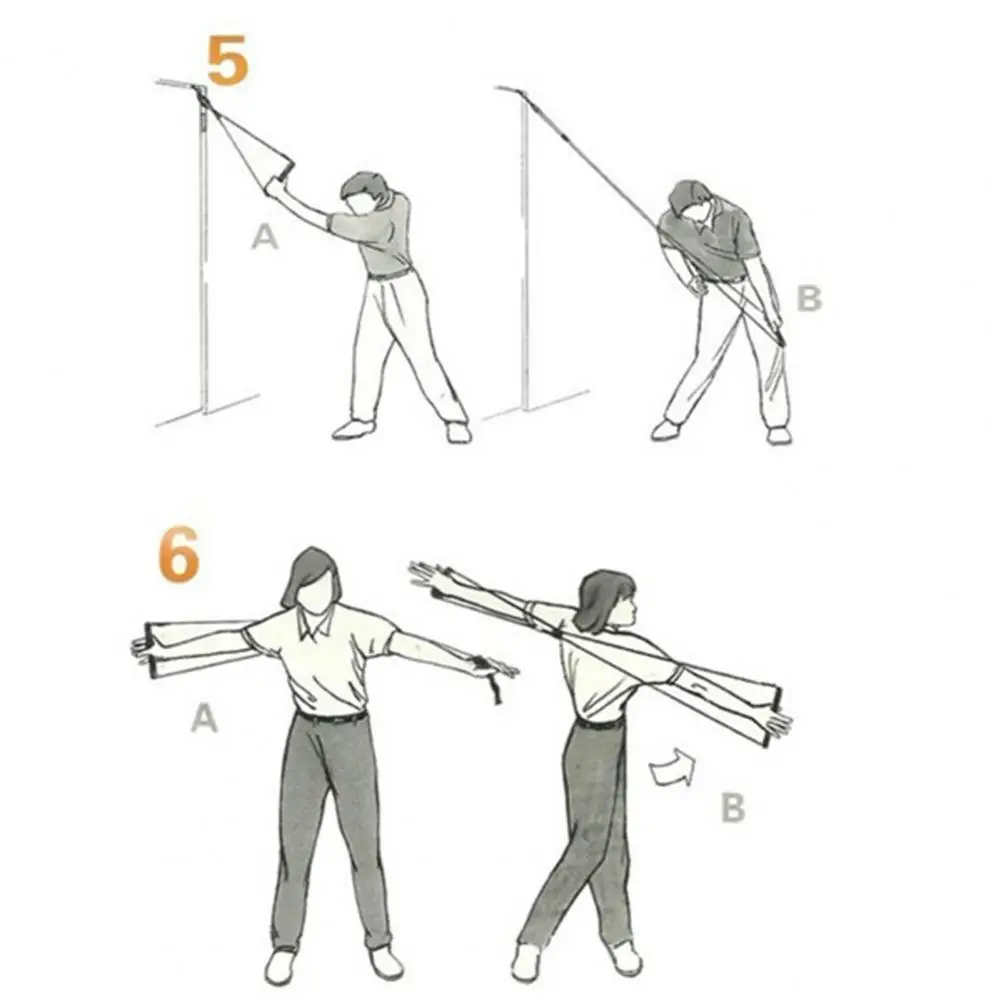 5

A

B

6

A

B