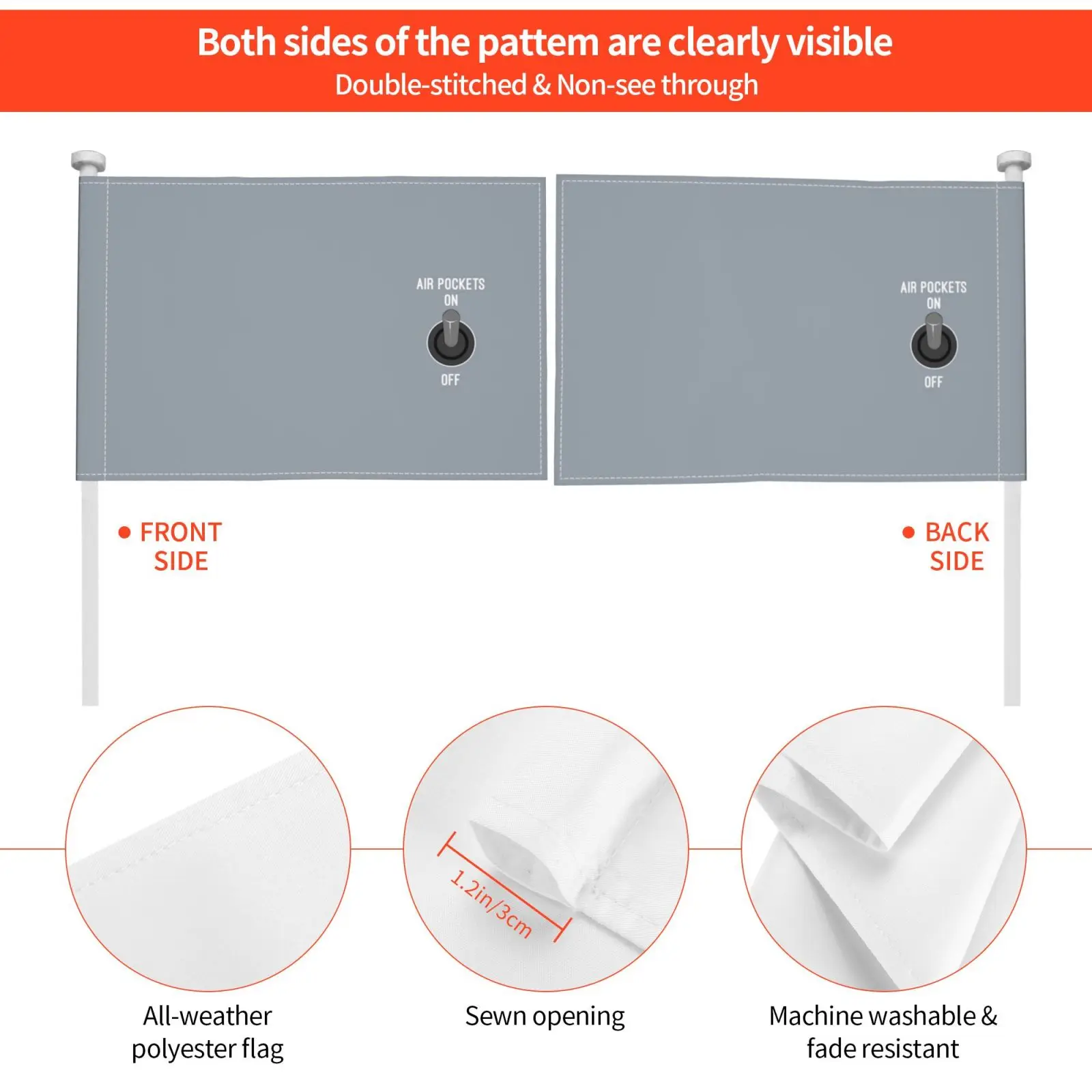 Both sides of the pattem are clearly visible
Double-stitched & Non-see through

AIR POCKETS
ON
OFF

AIR POCKETS
ON
OFF

FRONT SIDE

BACK SIDE

1.2in/3cm

All-weather polyester flag

Sewn opening

Machine washable & fade resistant