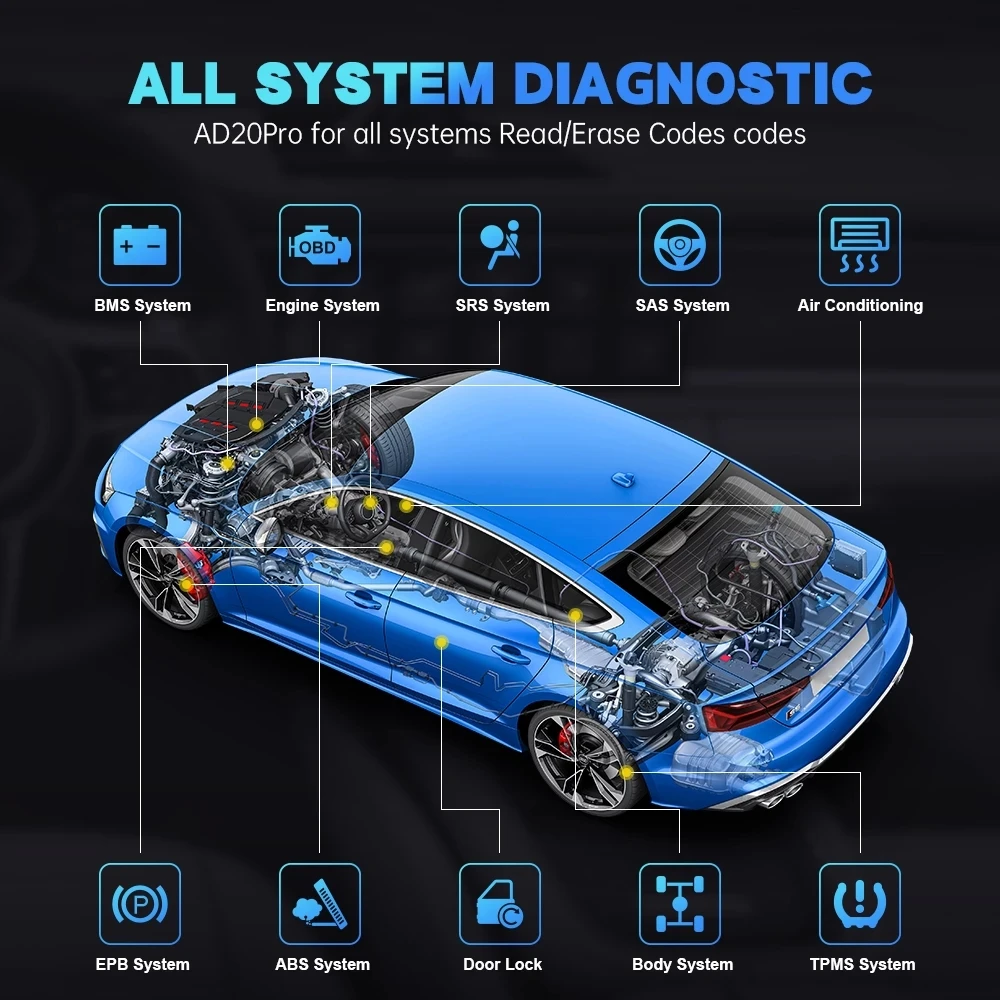 ALL SYSTEM DIAGNOSTIC
AD20Pro for all systems Read/Erase Codes codes

OBD

BMS System
Engine System
SRS System
SAS System
Air Conditioning

EPB System
ABS System
Door Lock
Body System
TPMS System