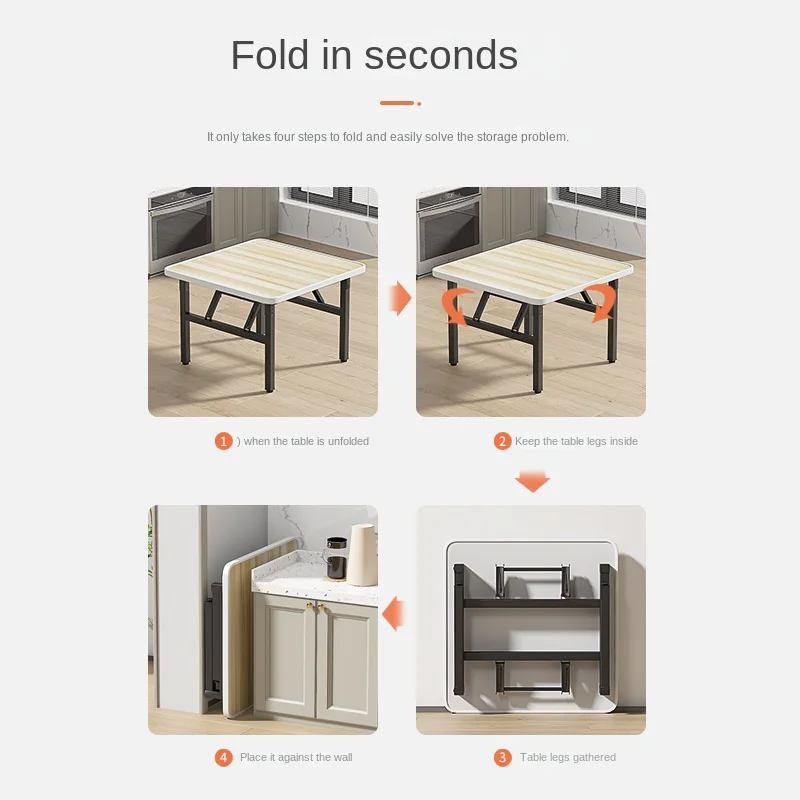 Fold in seconds

It only takes four steps to fold and easily solve the storage problem.

1 ) when the table is unfolded

2 Keep the table legs inside

4 Place it against the wall

3 Table legs gathered