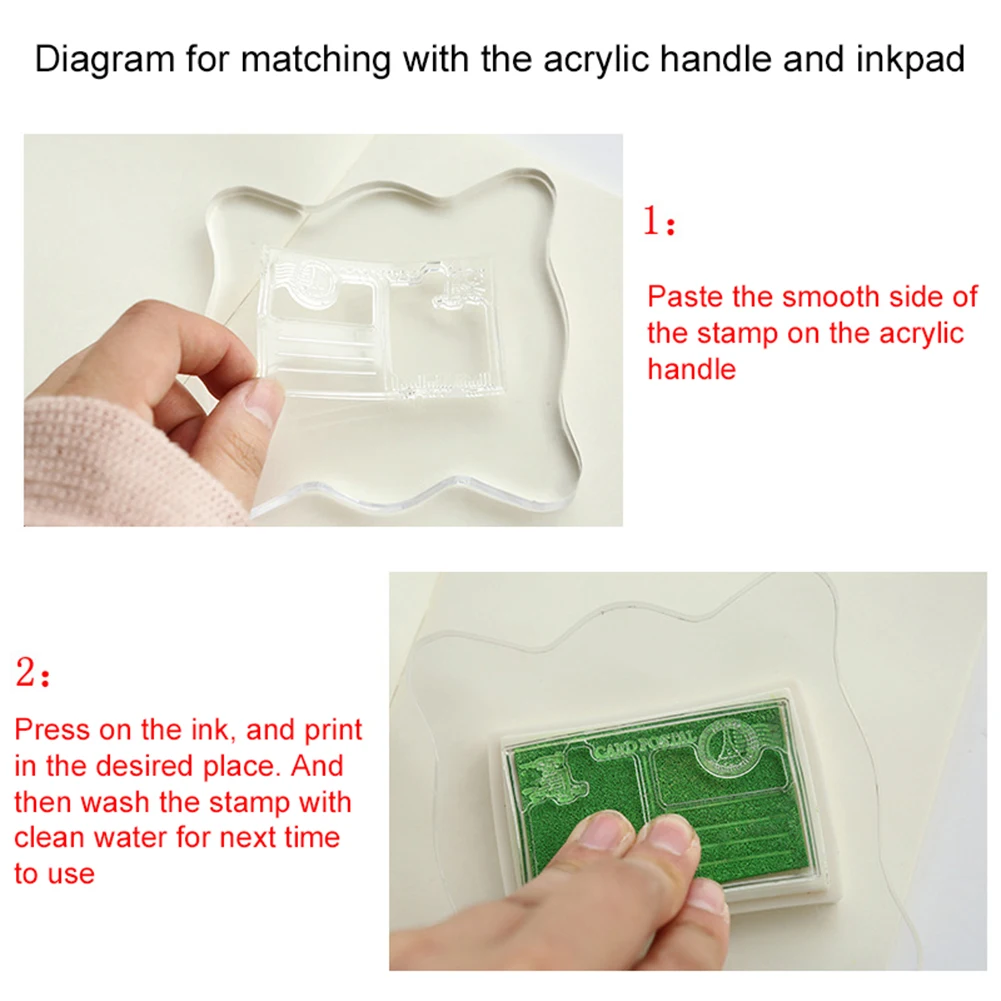 Diagram for matching with the acrylic handle and inkpad

1:

Paste the smooth side of the stamp on the acrylic handle

2:

Press on the ink, and print in the desired place. And then wash the stamp with clean water for next time to use

CARD POSTAL