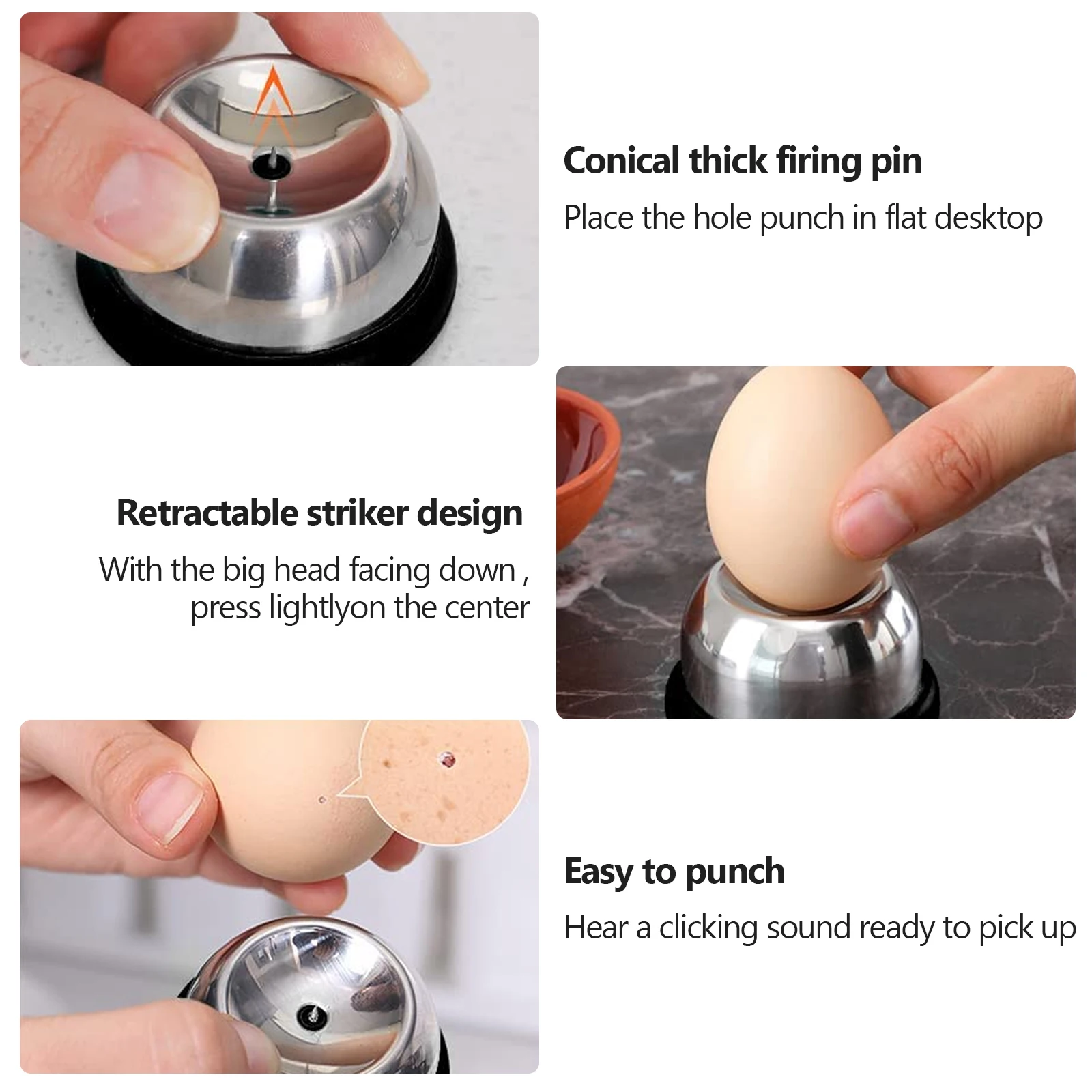 Conical thick firing pin
Place the hole punch in flat desktop

Retractable striker design
With the big head facing down , press lightlyon the center

Easy to punch
Hear a clicking sound ready to pick up