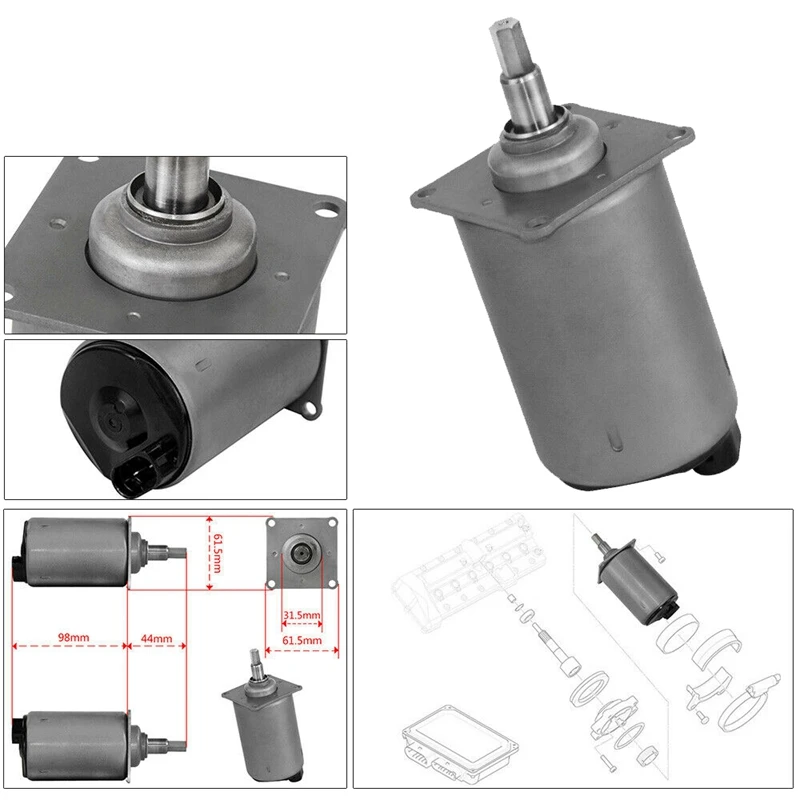 61.5mm

31.5mm

61.5mm

98mm

44mm