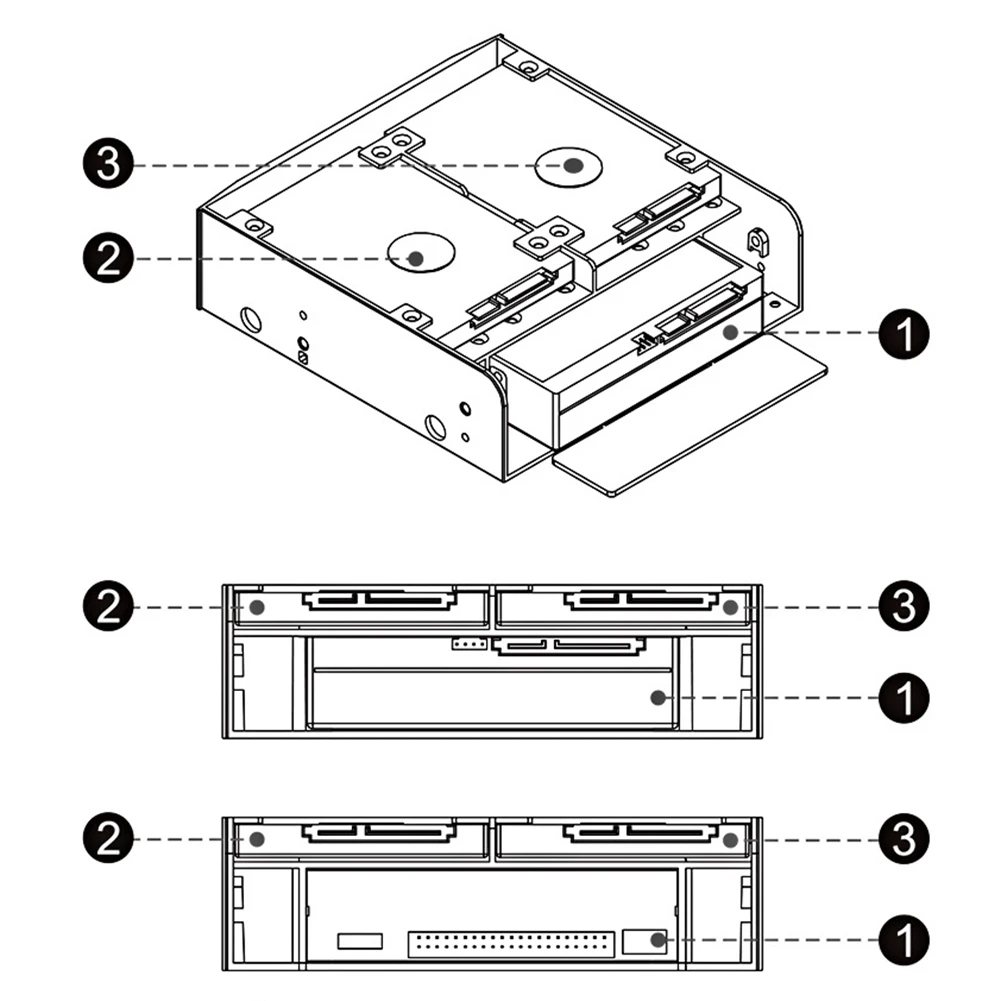 3
2
1
2
3
1
2
3
1