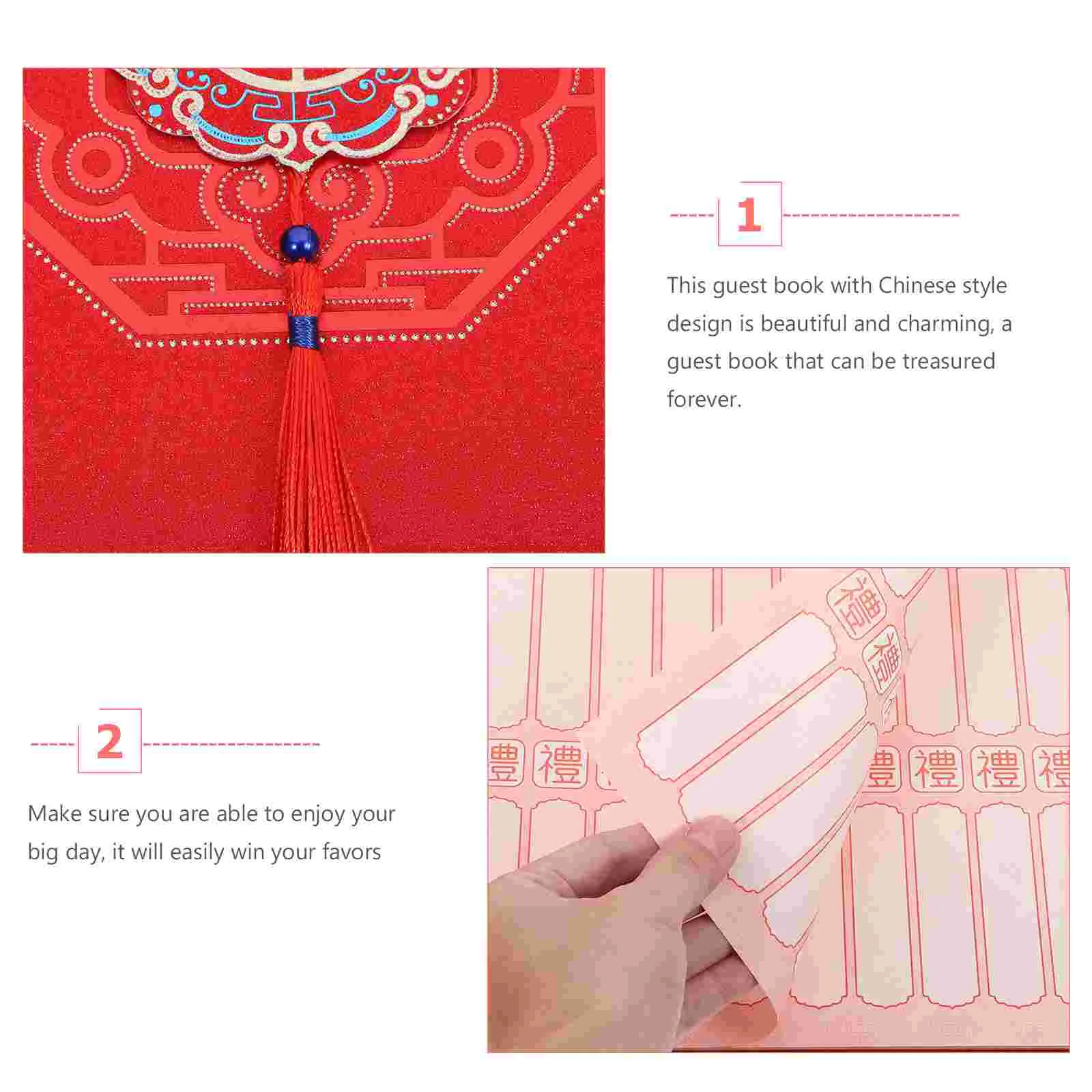 1

This guest book with Chinese style design is beautiful and charming, a guest book that can be treasured forever.

2

Make sure you are able to enjoy your big day, it will easily win your favors

禮 禮 禮 禮 禮 禮 禮 禮