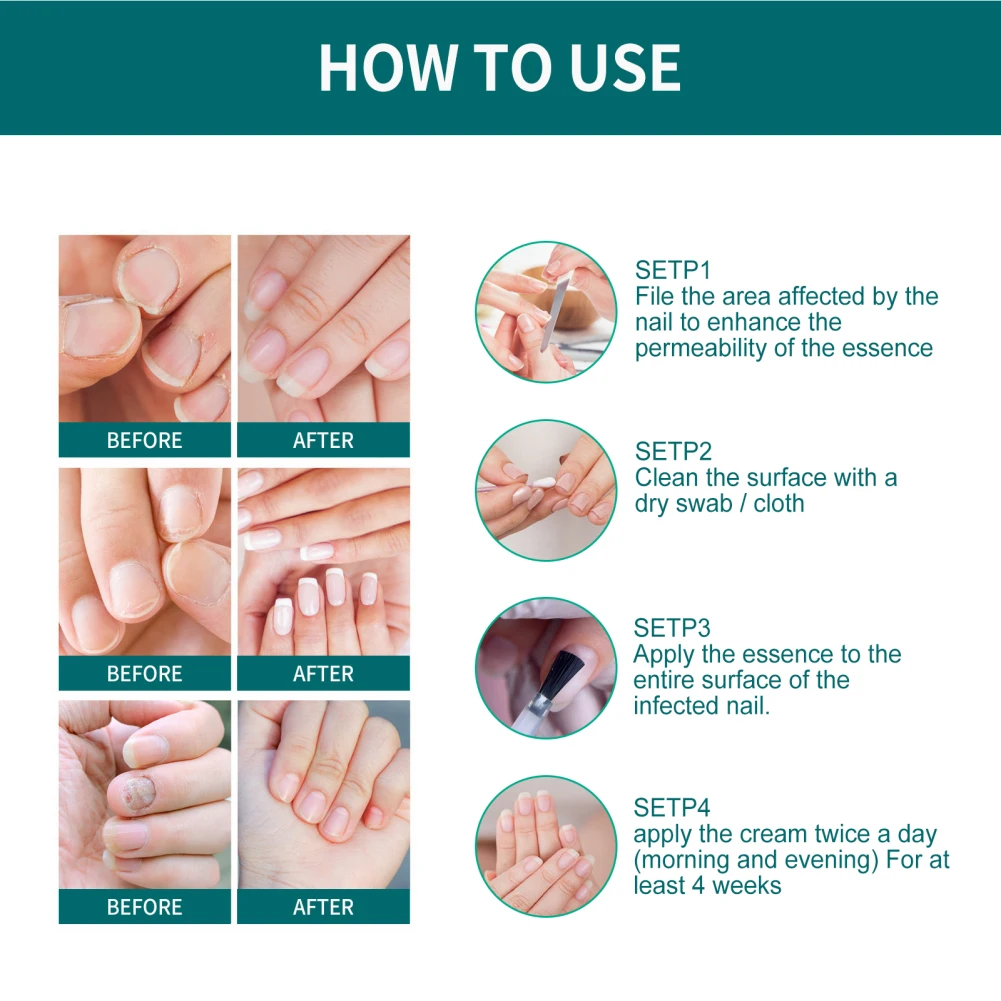 HOW TO USE

BEFORE

AFTER

BEFORE

AFTER

BEFORE

AFTER

SETP1
File the area affected by the nail to enhance the permeability of the essence

SETP2
Clean the surface with a dry swab / cloth

SETP3
Apply the essence to the entire surface of the infected nail.

SETP4
apply the cream twice a day (morning and evening) For at least 4 weeks