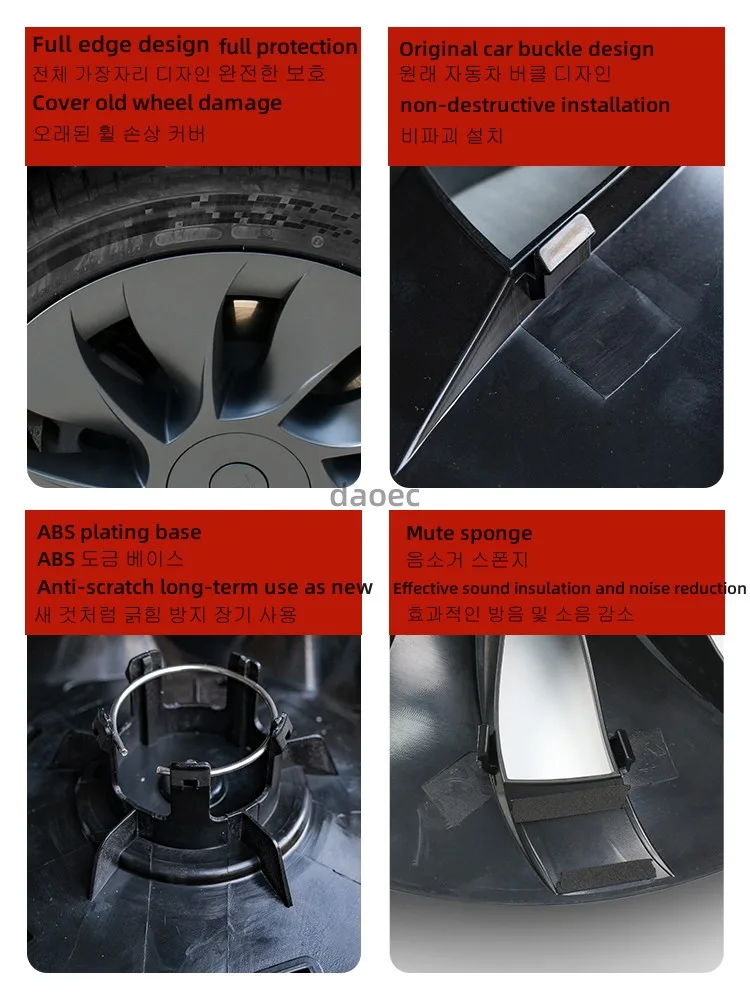 Full edge design full protection
전체 가장자리 디자인 완전한 보호
Cover old wheel damage
오래된 휠 손상 커버

Original car buckle design
원래 자동차 버클 디자인
non-destructive installation
비파괴 설치

daoec

ABS plating base
ABS 도금 베이스
Anti-scratch long-term use as new
새 것처럼 긁힘 방지 장기 사용

Mute sponge
음소거 스폰지
Effective sound insulation and noise reduction
효과적인 방음 및 소음 감소