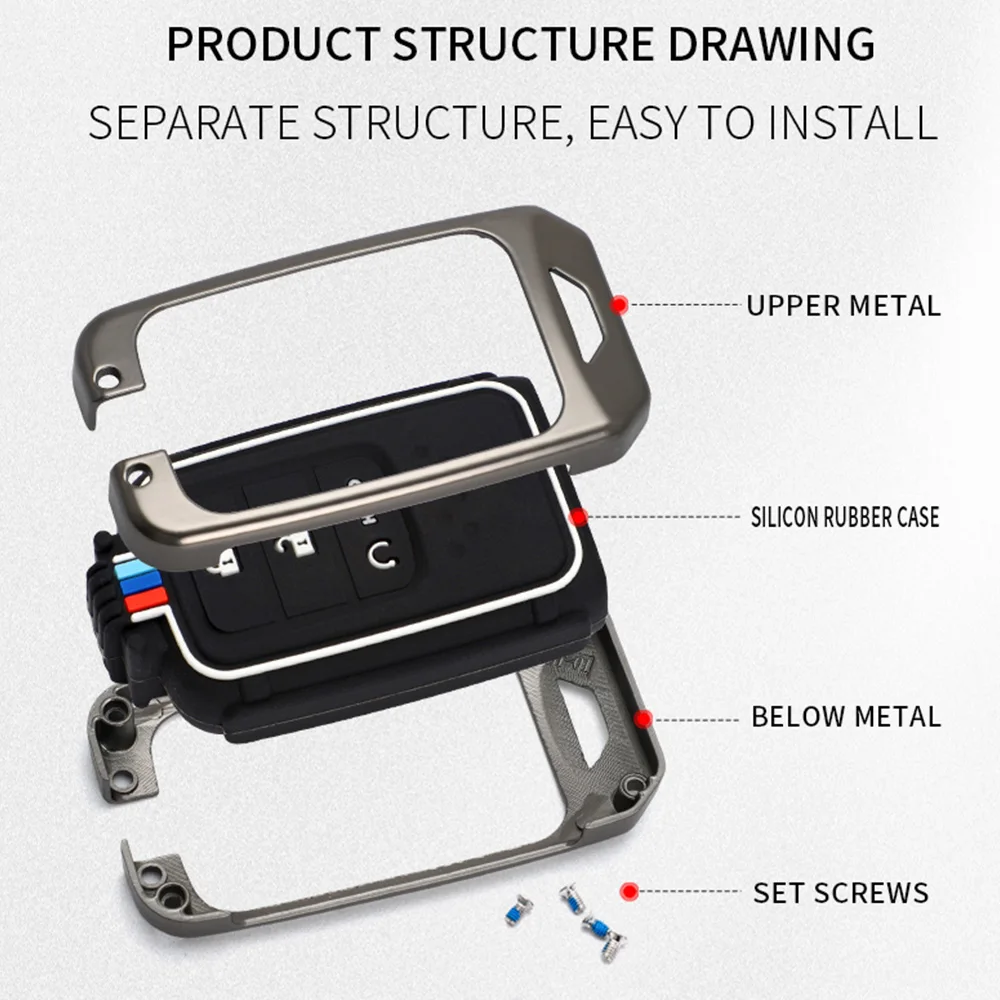 PRODUCT STRUCTURE DRAWING

SEPARATE STRUCTURE, EASY TO INSTALL

UPPER METAL

SILICON RUBBER CASE

BELOW METAL

SET SCREWS