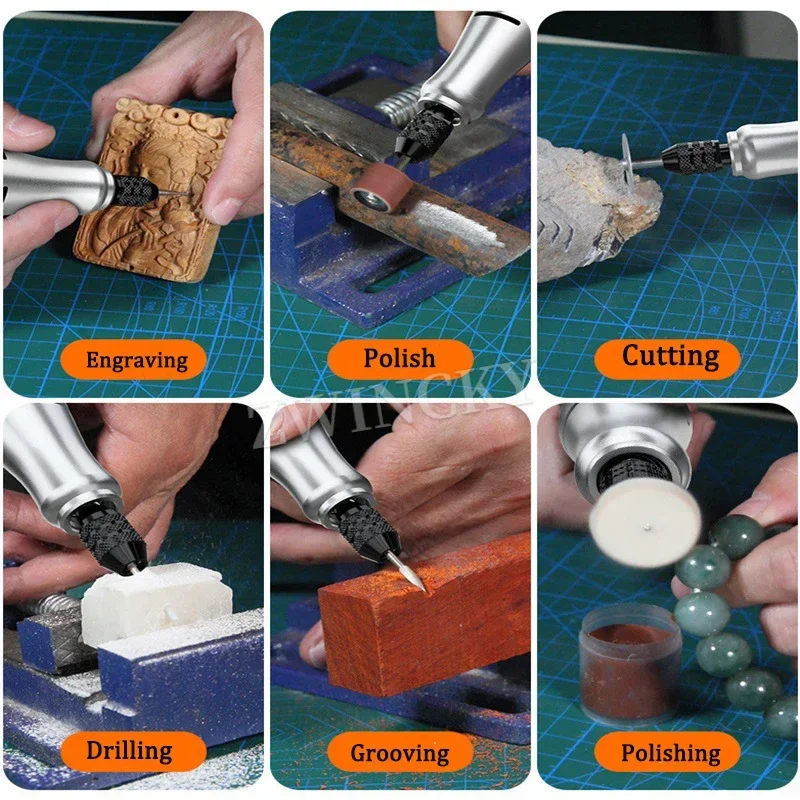 Engraving

Polish

Cutting

ZWINCKY

Drilling

Grooving

Polishing